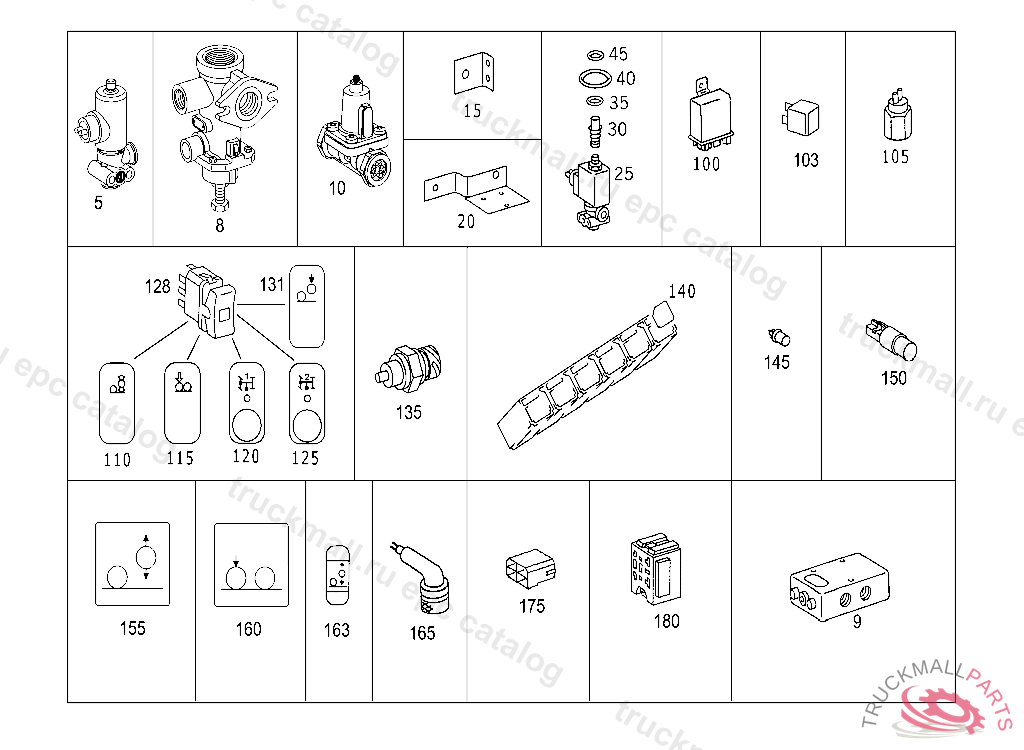 5
8
10
15
20
45
40
35
30
25
100
103
105
128
131
110
115
120
125
135
140
145
150
155
160
163
165
175
180
9

truckmall.ru epc catalog

TRUCKMALLPARTS