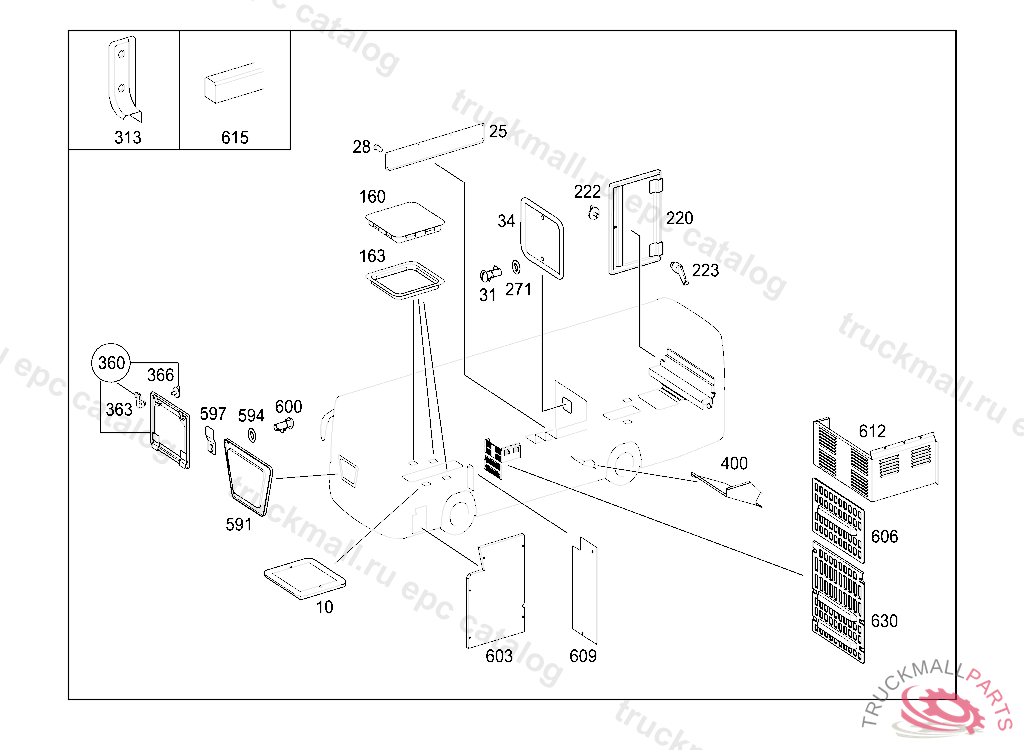 313
615
28
25
160
163
34
222
220
223
31
271
360
366
363
597
594
600
591
10
603
609
400
612
606
630
truckmall.ru epc catalog
truckmall.ru epc catalog
truckmall.ru epc catalog
truckmall.ru epc catalog
TRUCKMALLPARTS