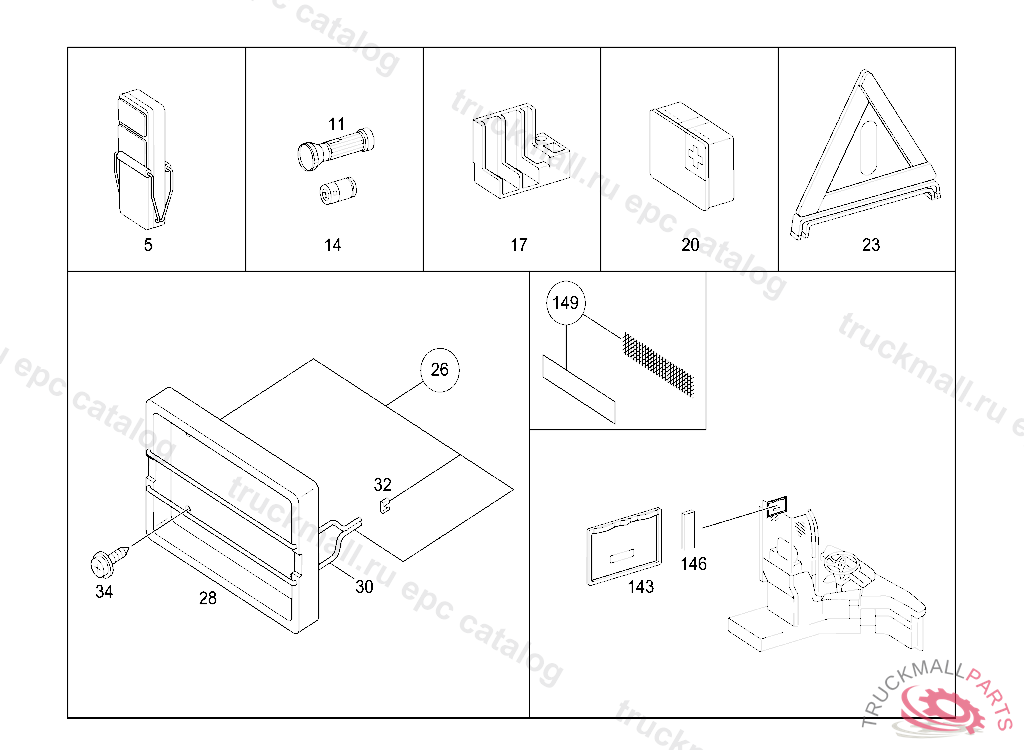 5

11

14

17

20

23

149

26

32

34

28

30

143

146

truckmall.ru epc catalog

TRUCKMALLPARTS