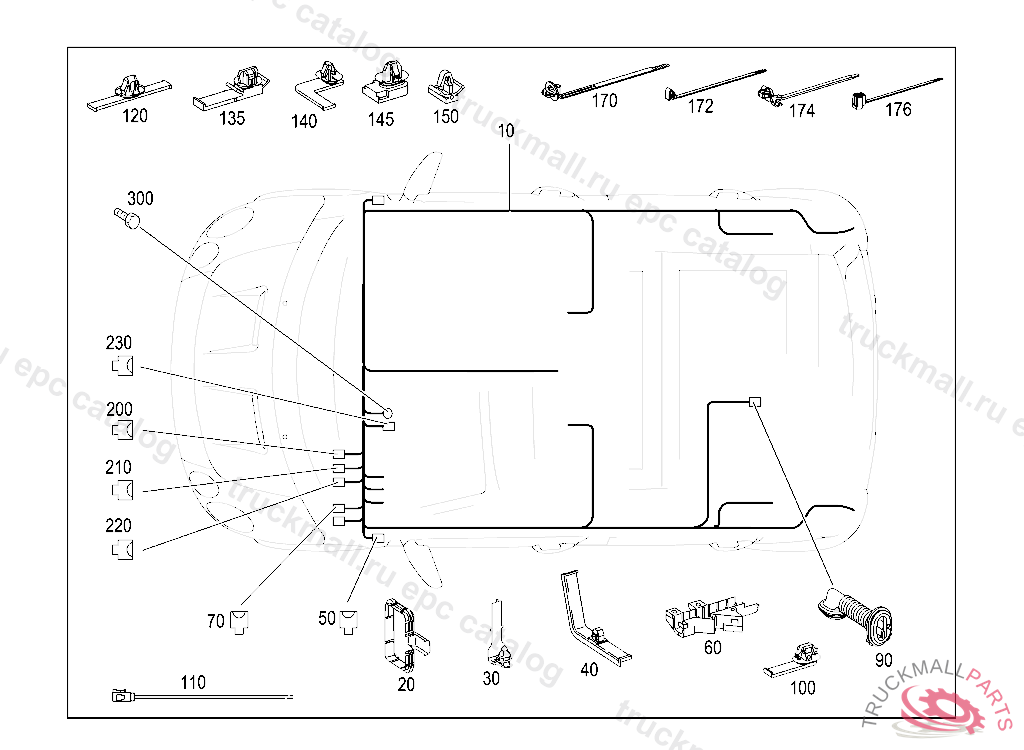 120 135 140 145 150 170 172 174 176

10

300

230

200

210

220

70 50 20 30 40 60 90 100

110

truckmall.ru epc catalog

TRUCKMALLPARTS