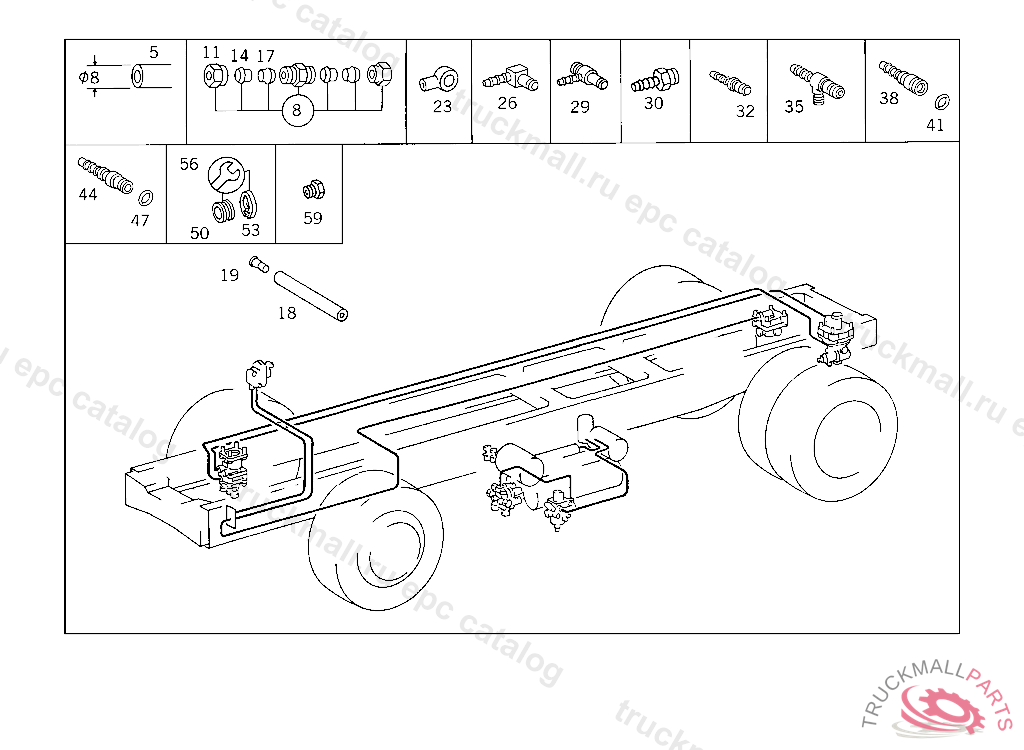 $\phi 8$ 5
11 14 17
8
23
26
29
30
32
35
38
41
44
47
56
50 53
59
19
18
truckmall.ru epc catalog
truckmall.ru epc catalog
truckmall.ru epc catalog
TRUCKMALLPARTS