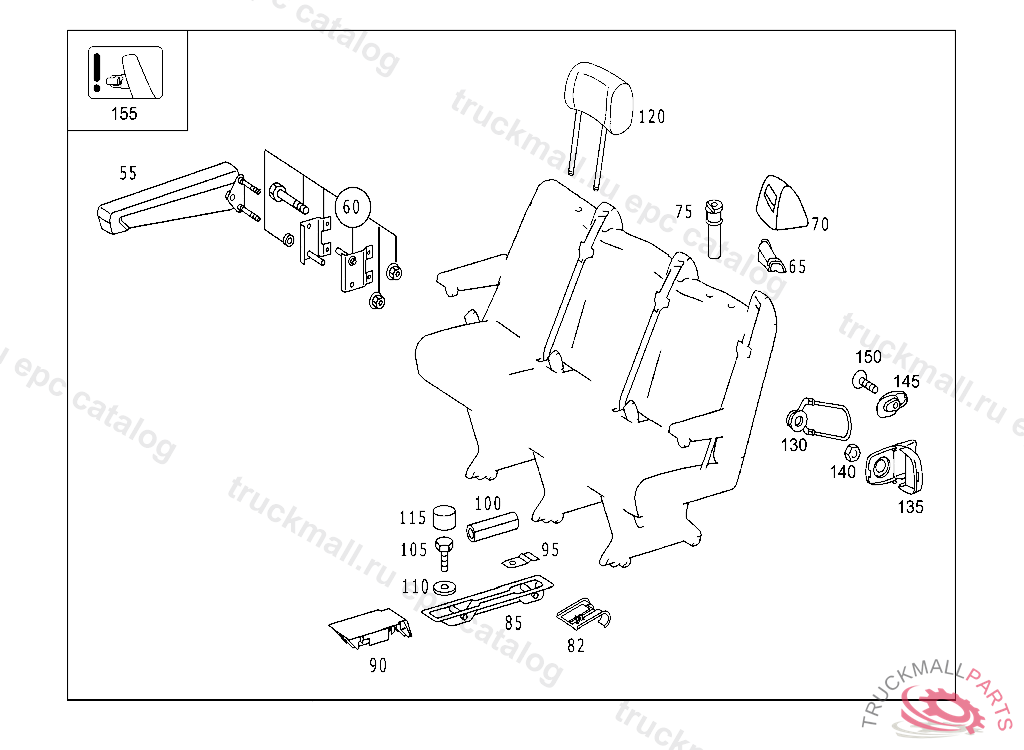 155

55

60

120

75

70

65

150

145

130

140

135

115

100

105

95

110

85

82

90

truckmall.ru epc catalog

TRUCKMALLPARTS