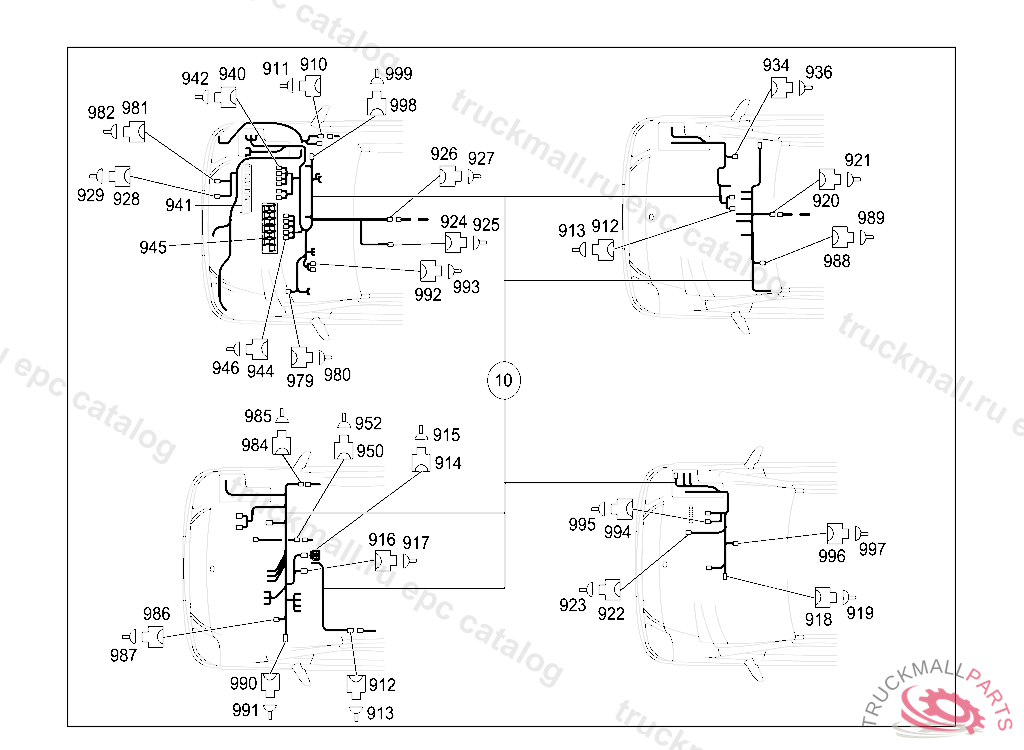 942 940 911 910 999 998 982 981 929 928 941 945 926 927 924 925 992 993 946 944 979 980 934 936 921 920 913 912 989 988 10 985 984 952 950 915 914 916 917 986 987 990 991 912 913 995 994 996 997 923 922 918 919

truckmall.ru epc catalog

TRUCKMALLPARTS