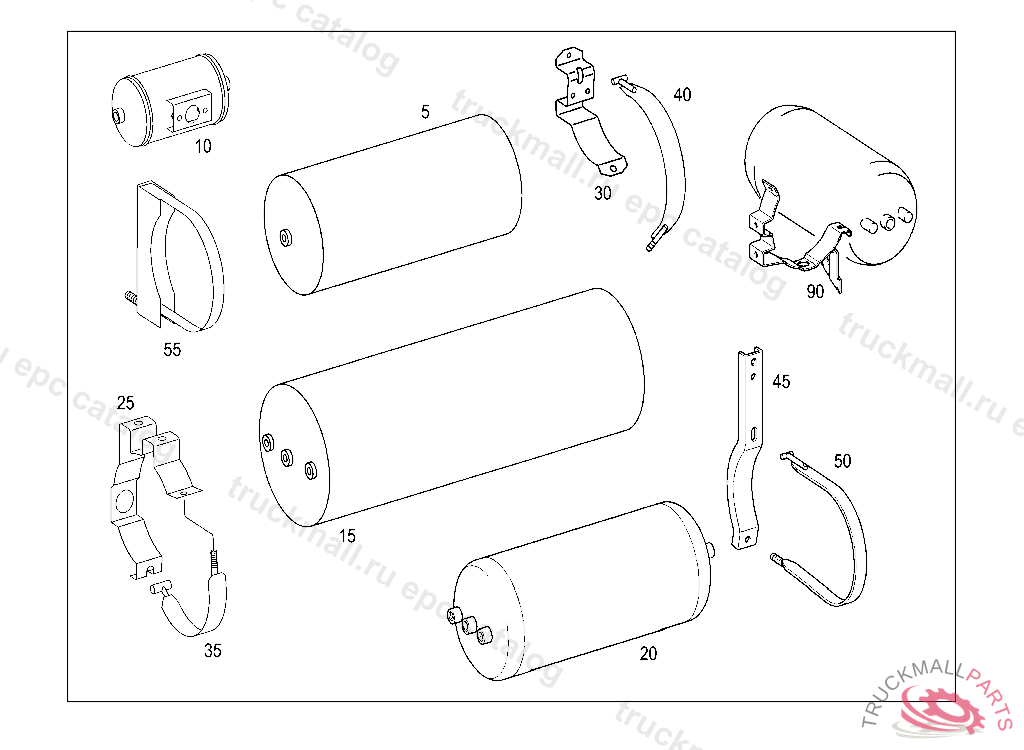 10
5
30
40
90
55
25
15
45
50
35
20
truckmall.ru epc catalog
TRUCKMALLPARTS