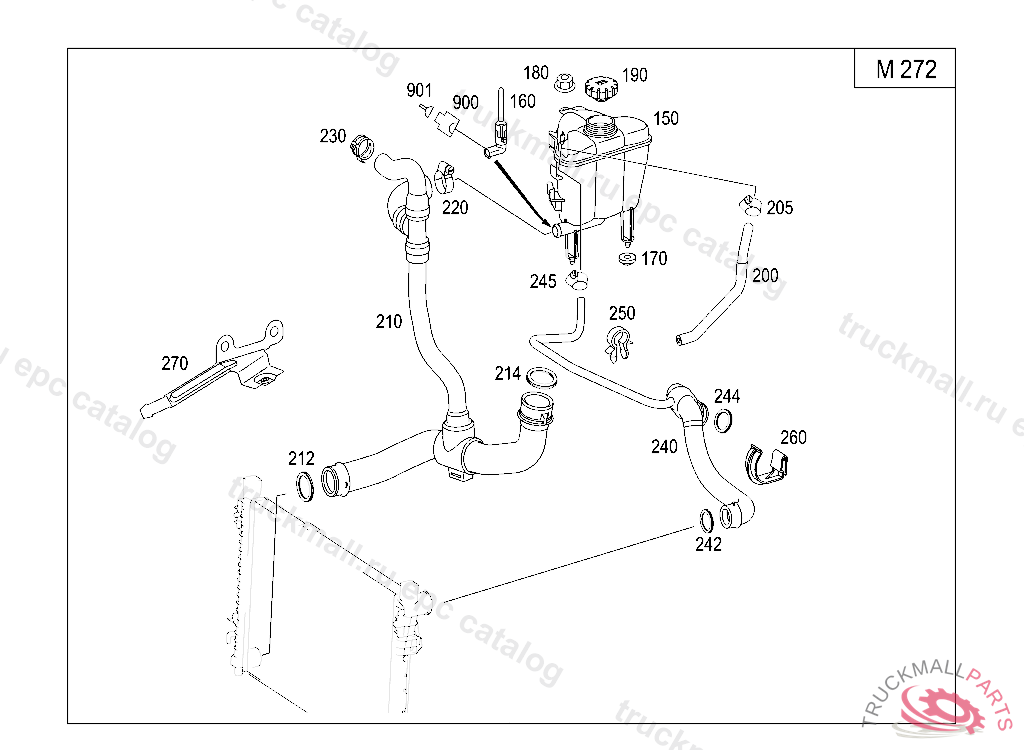 M 272

180
190
901
900
160
150
230
220
205
170
200
245
250
210
270
214
244
240
260
212
242

truckmall.ru epc catalog

TRUCKMALLPARTS