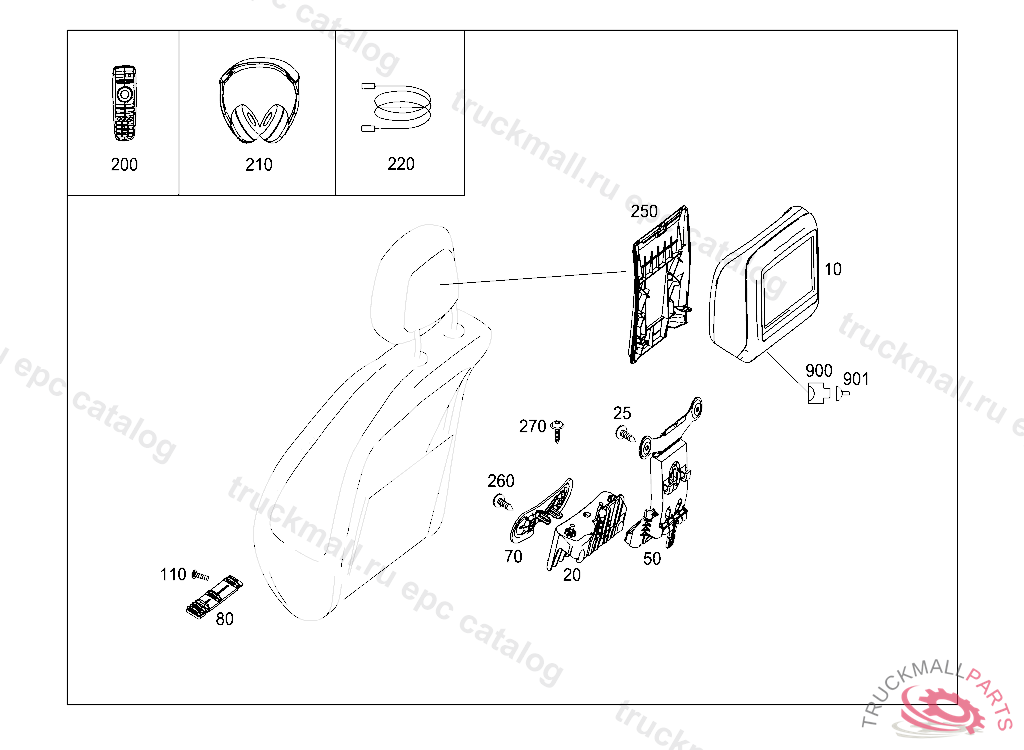 200

210

220

250

10

900

901

270

25

260

70

20

50

110

80

truckmall.ru epc catalog

truckmall.ru epc catalog

truckmall.ru epc catalog

truckmall.ru epc catalog

TRUCKMALLPARTS