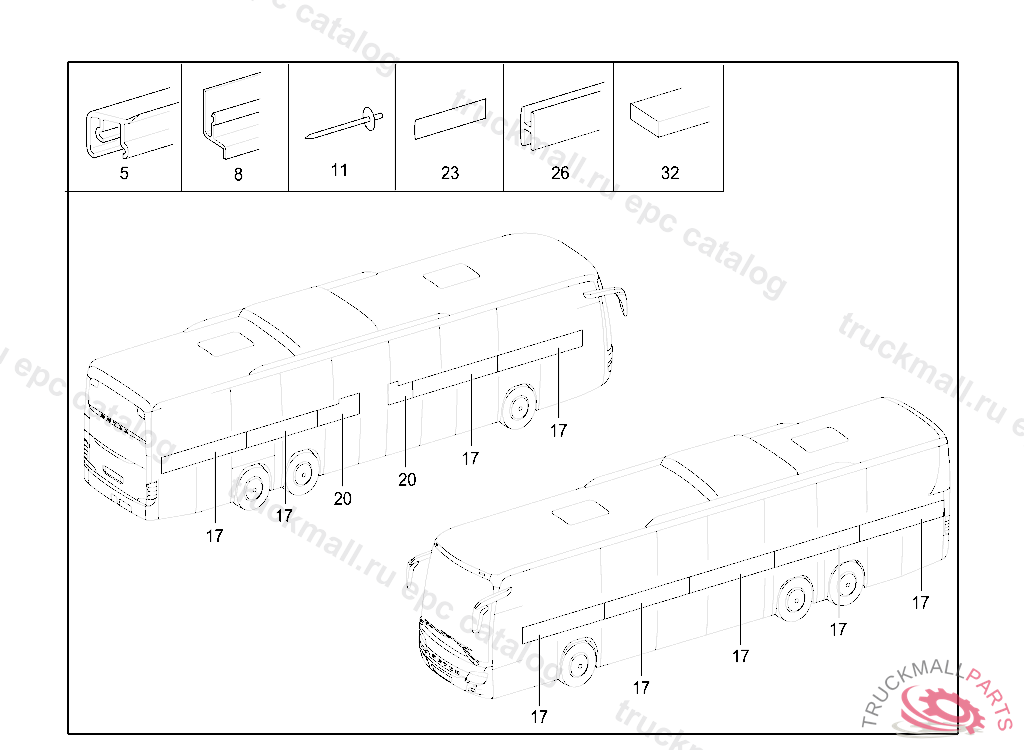 5 8 11 23 26 32

17 17 20 20 17 17

17 17 17 17 17

truckmall.ru epc catalog

TRUCKMALLPARTS