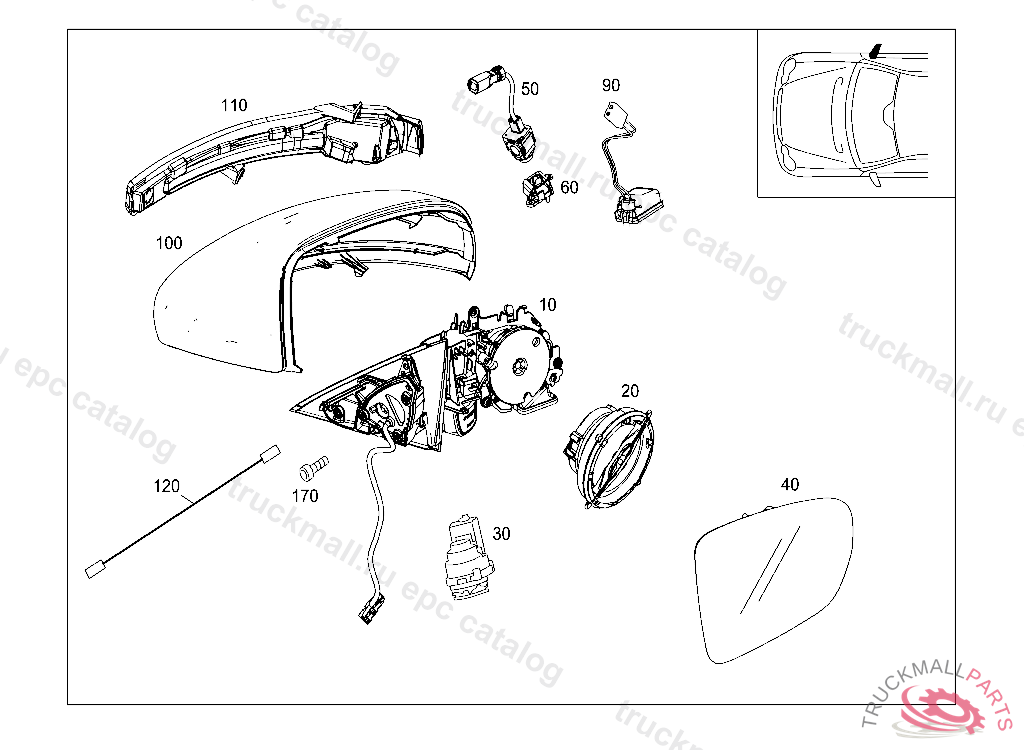 110

50

90

60

100

10

20

120

170

30

40

truckmall.ru epc catalog

TRUCKMALLPARTS