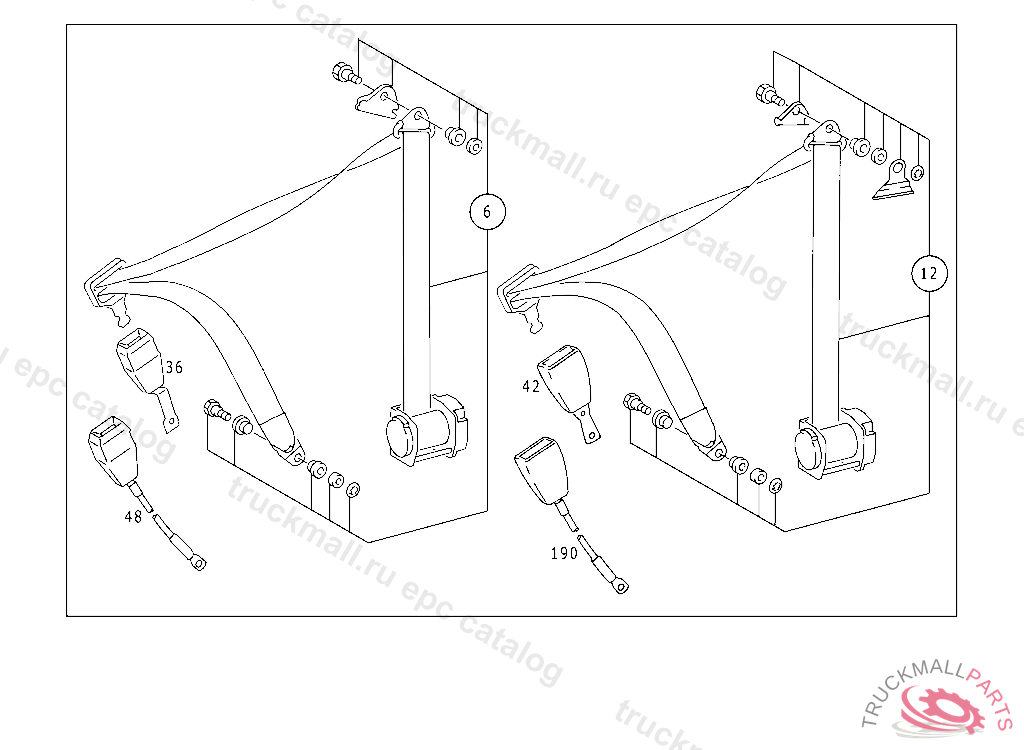 6
36
48
12
42
190
truckmall.ru epc catalog
truckmall.ru epc catalog
truckmall.ru epc catalog
truckmall.ru epc catalog
TRUCKMALLPARTS