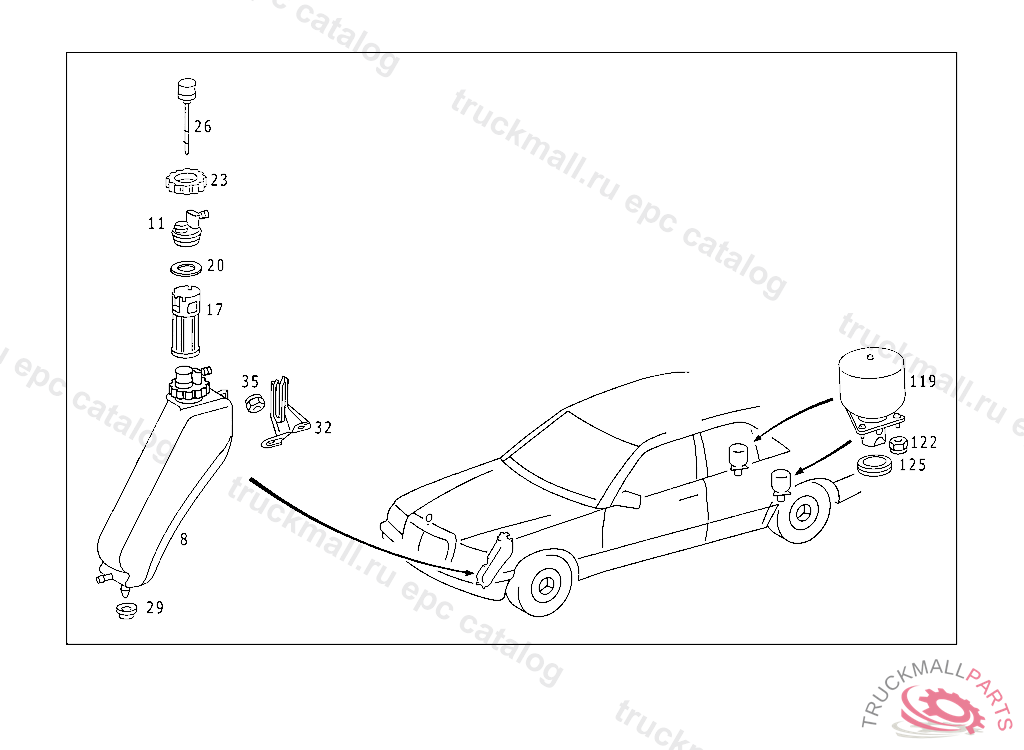 truckmall.ru epc catalog

26

23

11

20

17

35

32

8

29

119

122

125

TRUCKMALLPARTS