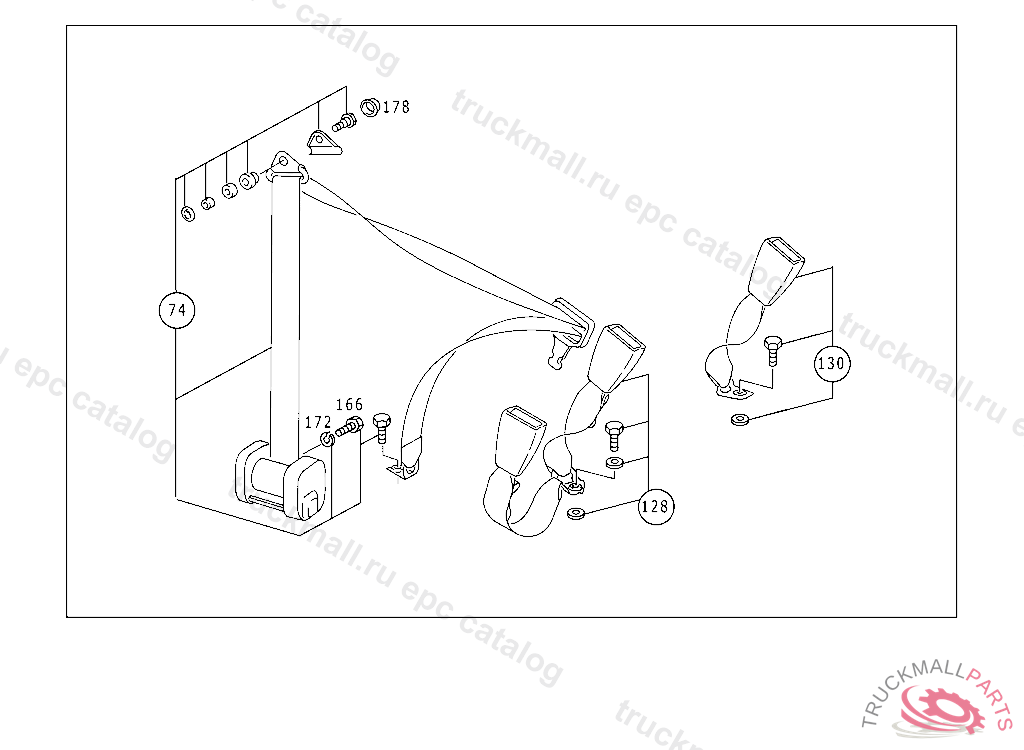 178

74

172

166

128

130

truckmall.ru epc catalog

TRUCKMALLPARTS