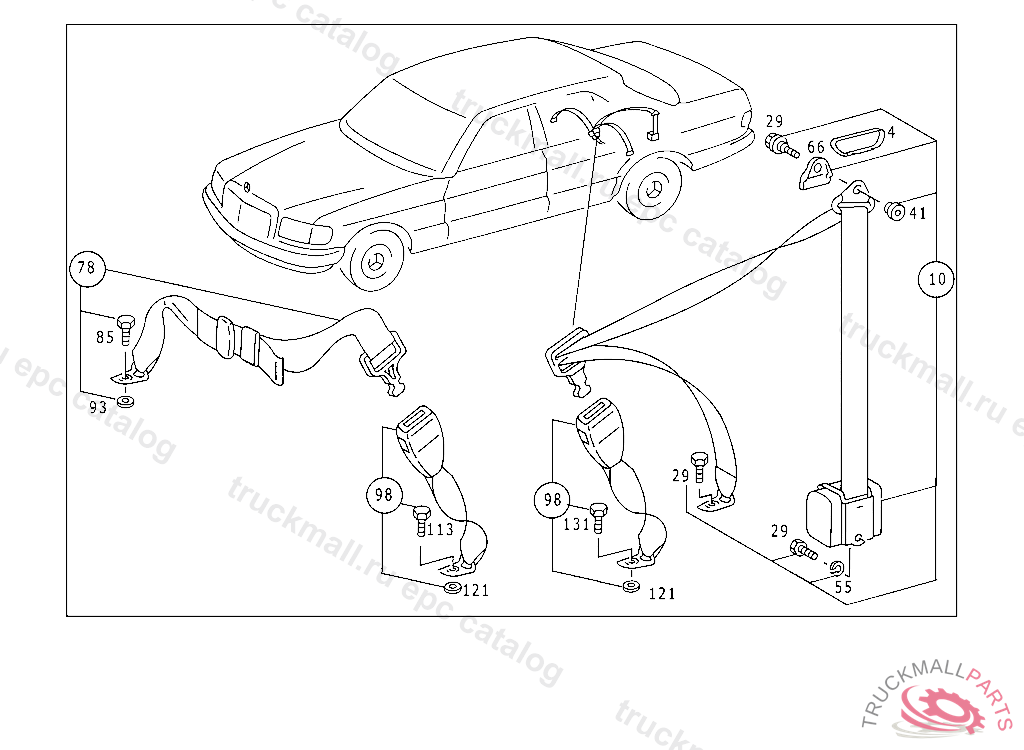 29
66
4
41
10
78
85
93
98
113
121
98
131
121
29
29
55
truckmall.ru epc catalog
TRUCKMALLPARTS