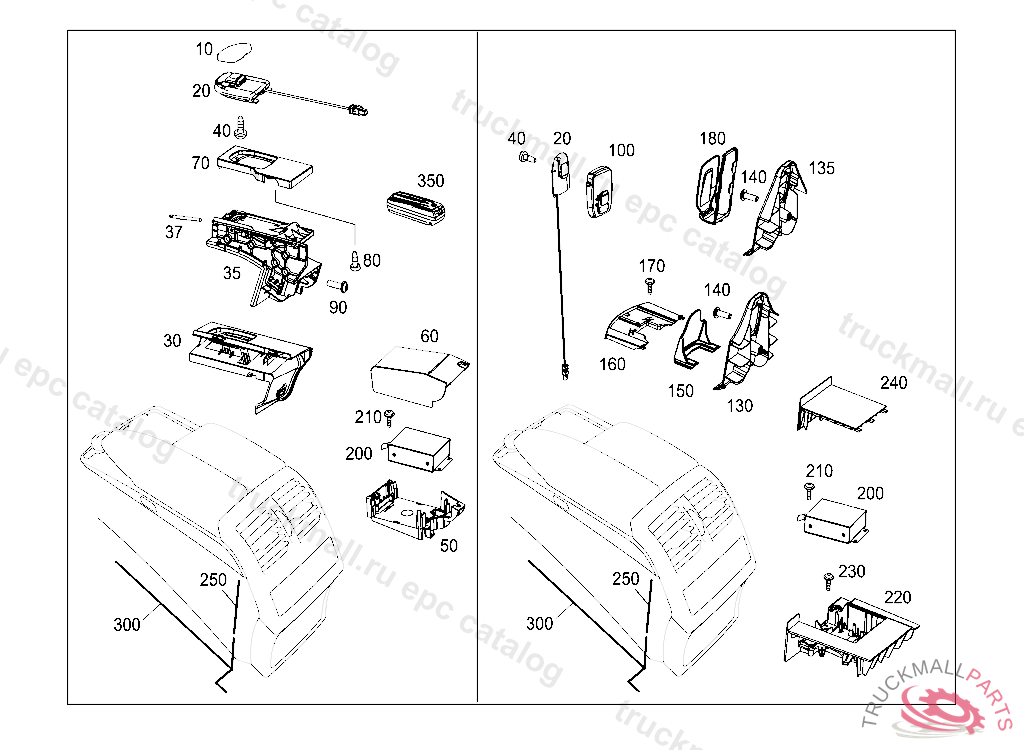 10
20
40
70
350
37
35
80
90
30
60
210
200
50
250
300

40
20
100
180
140
135
170
140
160
150
130
240
210
200
230
220
250
300

truckmall.ru epc catalog
TRUCKMALLPARTS