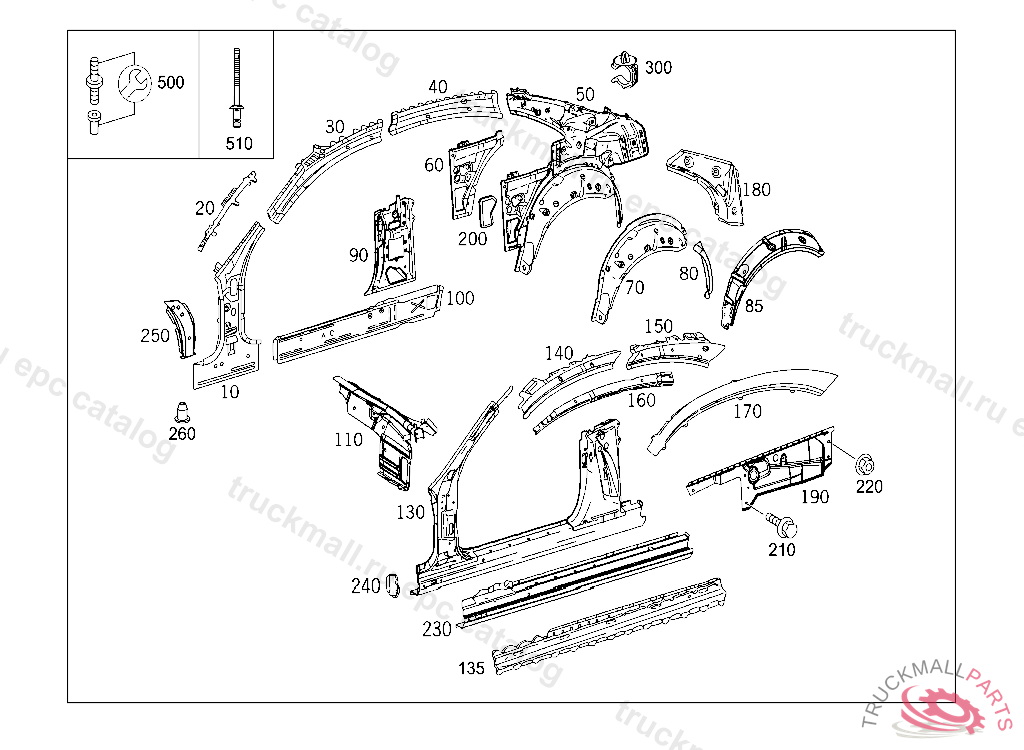 500
510
300
40
50
30
60
180
20
200
90
80
70
85
100
250
150
140
10
160
170
260
110
220
190
130
210
240
230
135
truckmall.ru epc catalog
TRUCKMALLPARTS