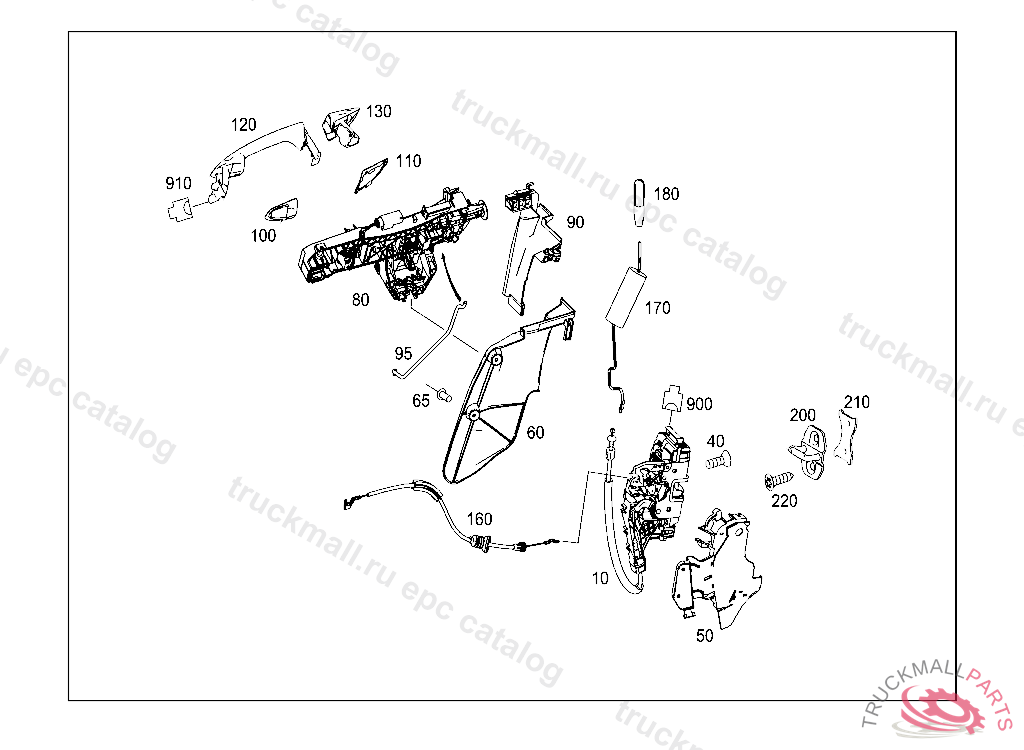 120
130
110
910
100
80
90
180
170
95
65
60
900
40
200
210
220
160
10
50

truckmall.ru epc catalog

TRUCKMALLPARTS