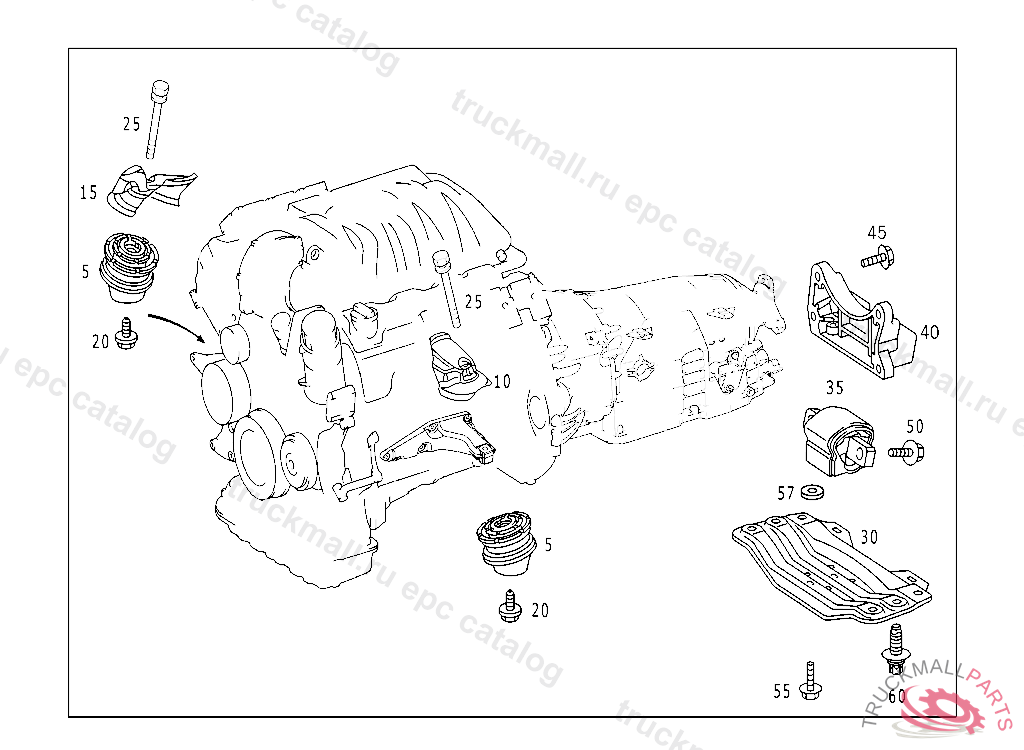 25
15
5
20
25
10
45
40
35
50
57
30
5
20
55
60

truckmall.ru epc catalog
TRUCKMALLPARTS