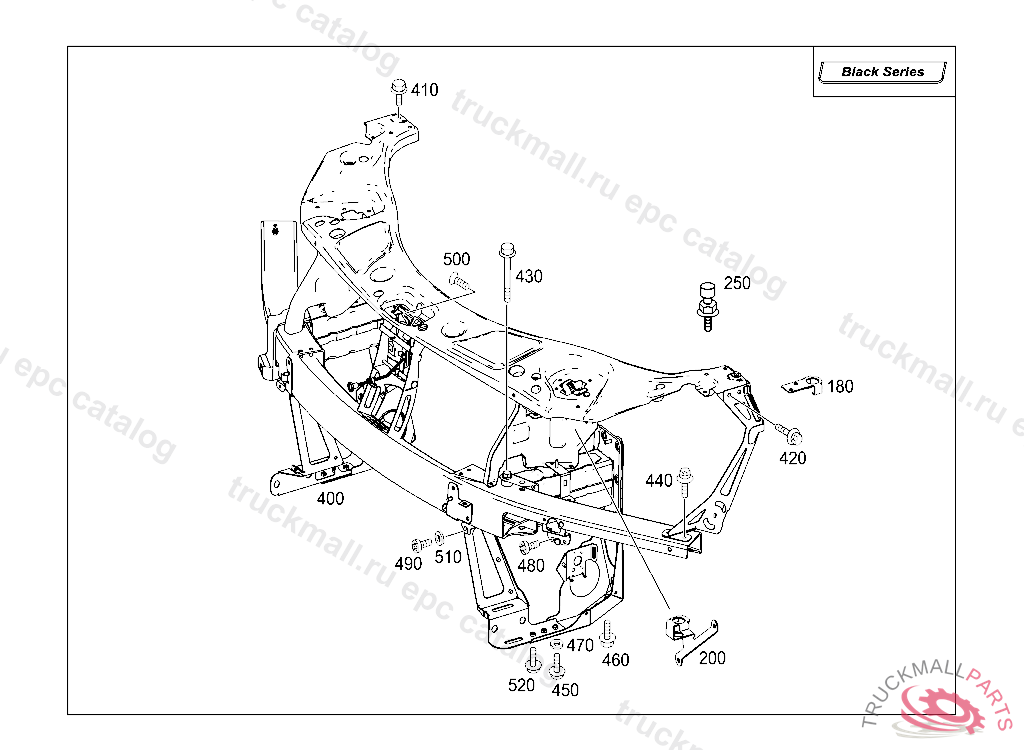 Black Series

410
500
430
250
180
420
440
400
490
510
480
470
460
200
520
450

truckmall.ru epc catalog
TRUCKMALLPARTS