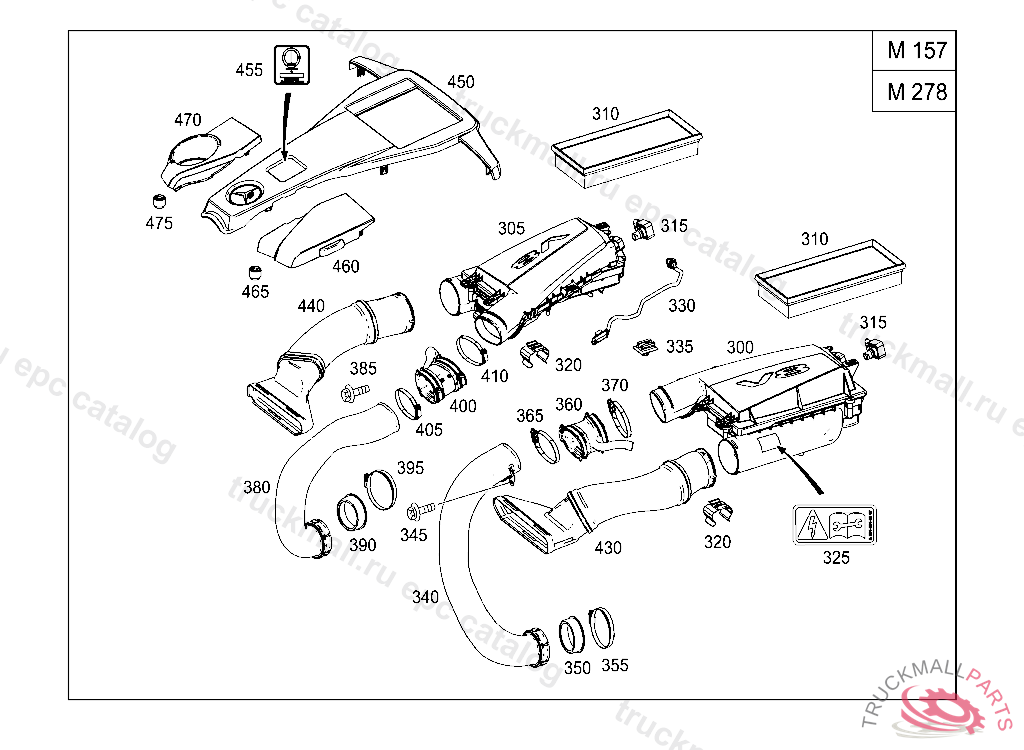 M 157
M 278

455
450
470
475
460
465
310
305
315
330
310
315
440
385
410
320
335
300
400
405
365
360
370
380
395
390
345
430
320
325
340
350
355

truckmall.ru epc catalog
TRUCKMALLPARTS