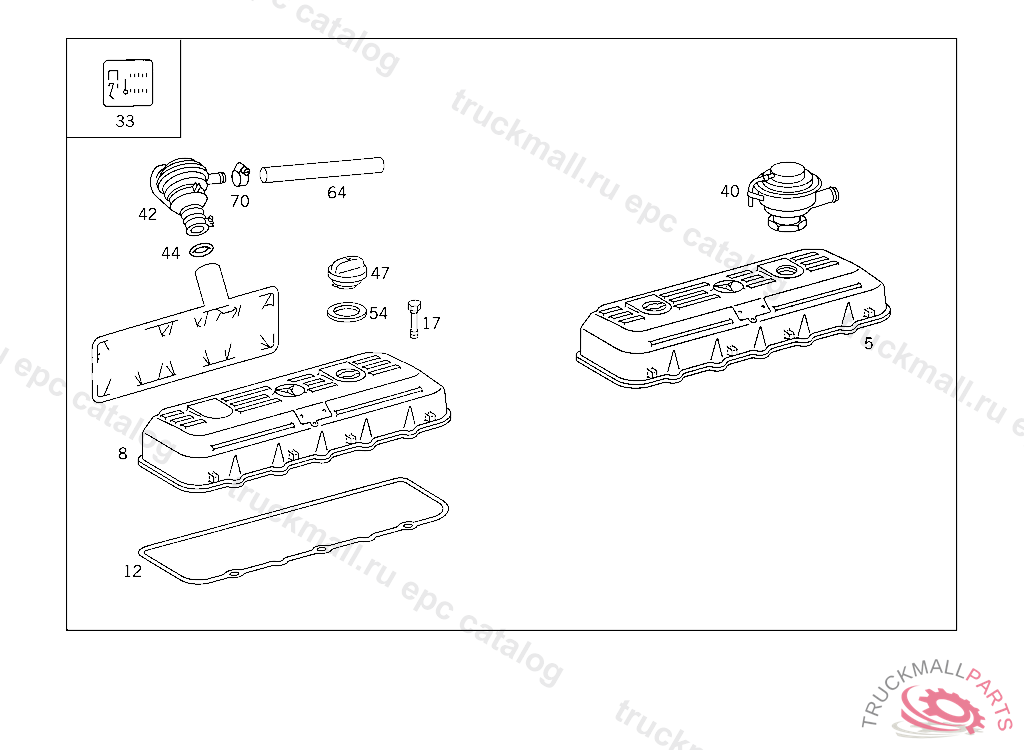 33

42

70

64

44

47

54

17

8

12

40

5

truckmall.ru epc catalog

TRUCKMALLPARTS