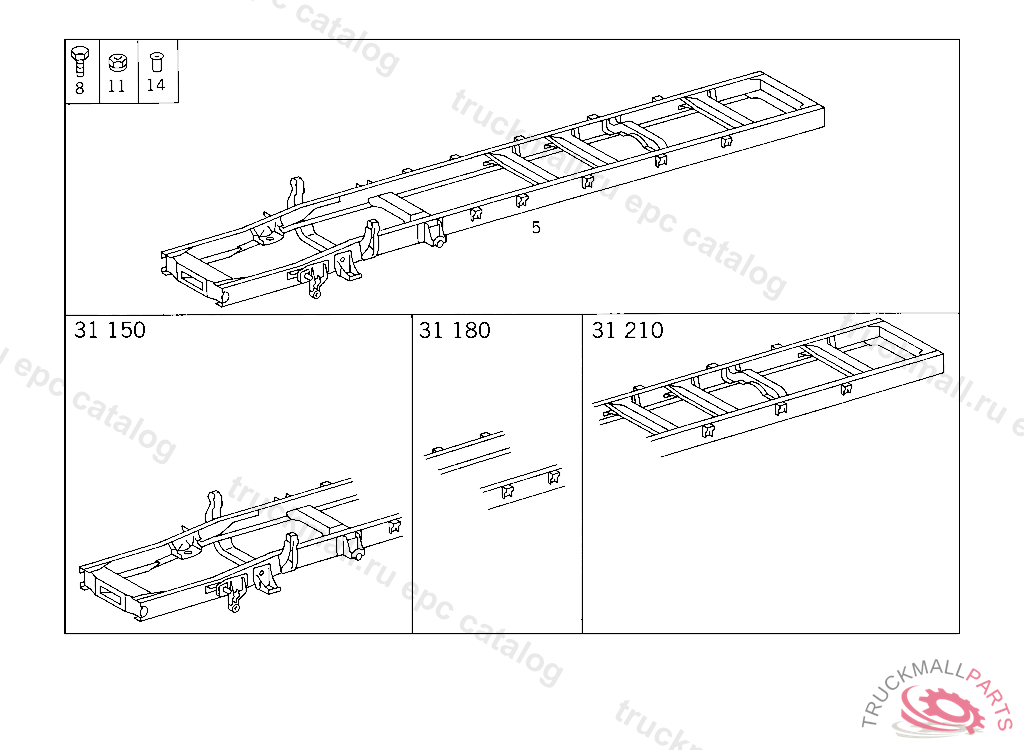 8 11 14

5

31 150

31 180

31 210

truckmall.ru epc catalog

TRUCKMALLPARTS