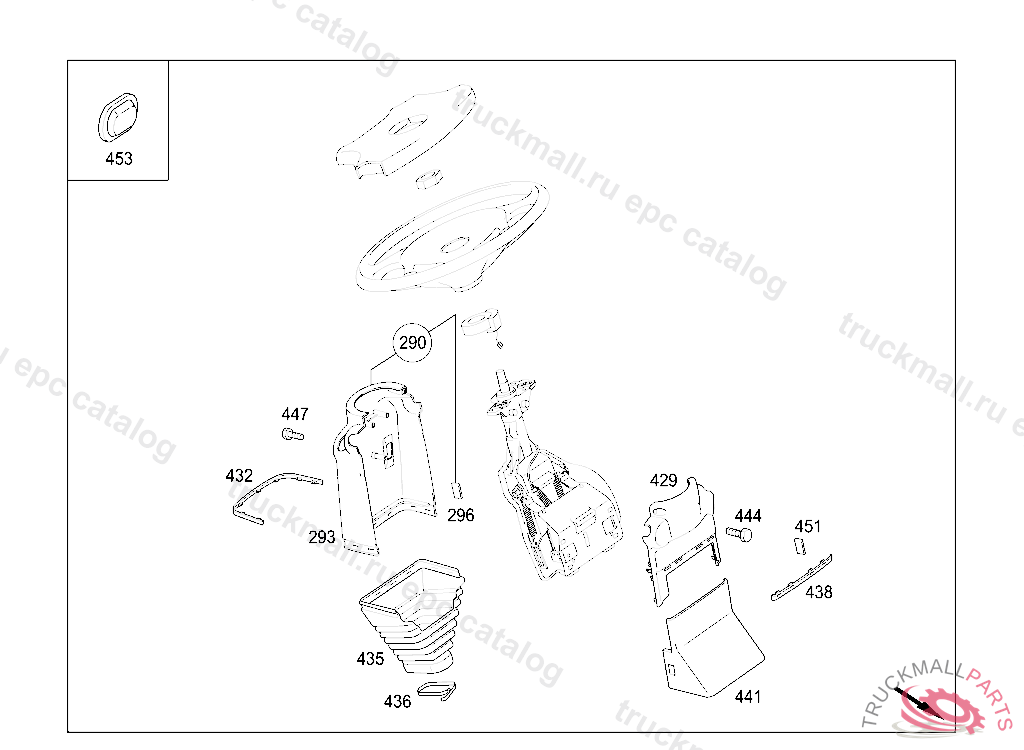 453

290

447

432

293

296

429

444

451

438

435

436

441

truckmall.ru epc catalog

TRUCKMALLPARTS