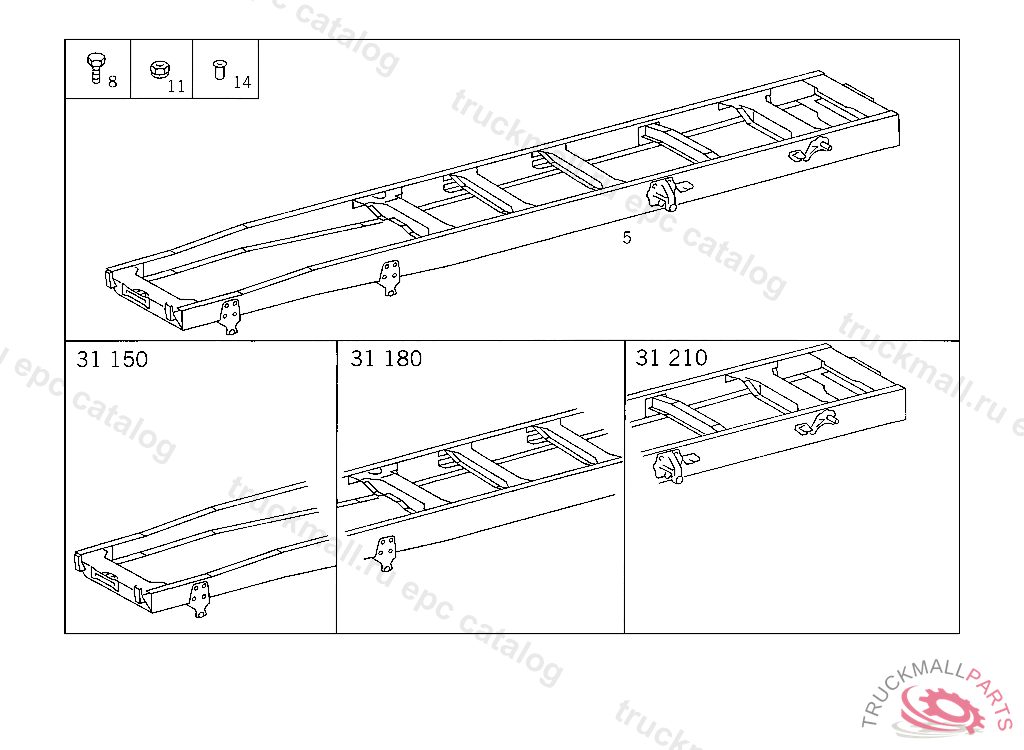 8 11 14

5

31 150

31 180

31 210

truckmall.ru epc catalog

TRUCKMALLPARTS