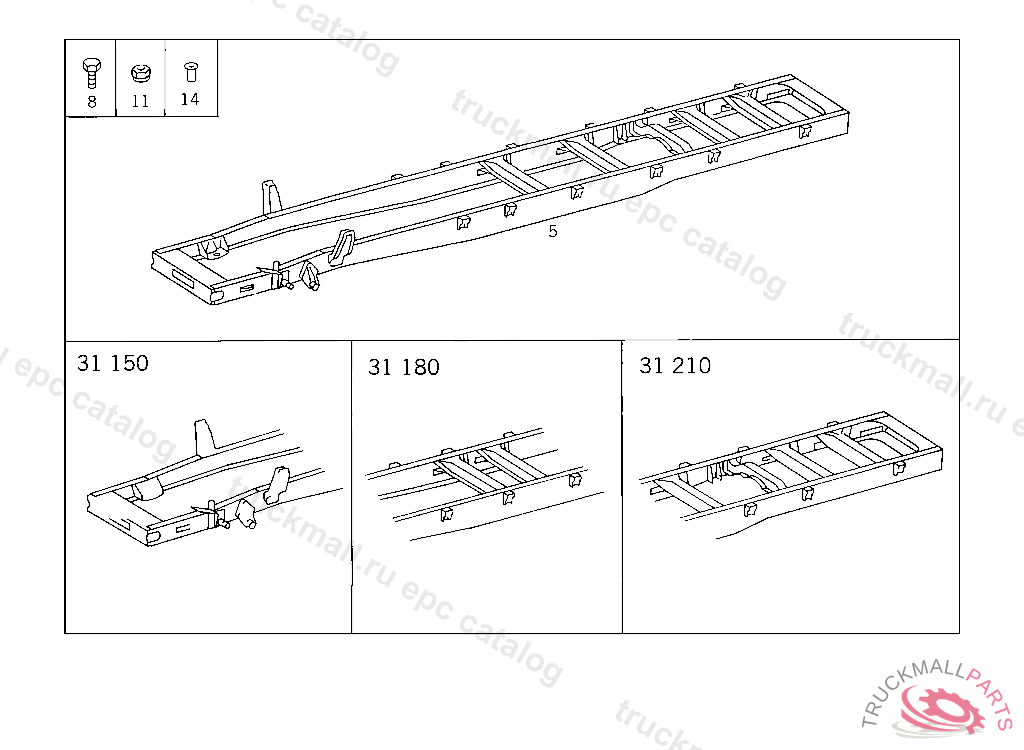 8 11 14

5

31 150

31 180

31 210

truckmall.ru epc catalog

TRUCKMALLPARTS