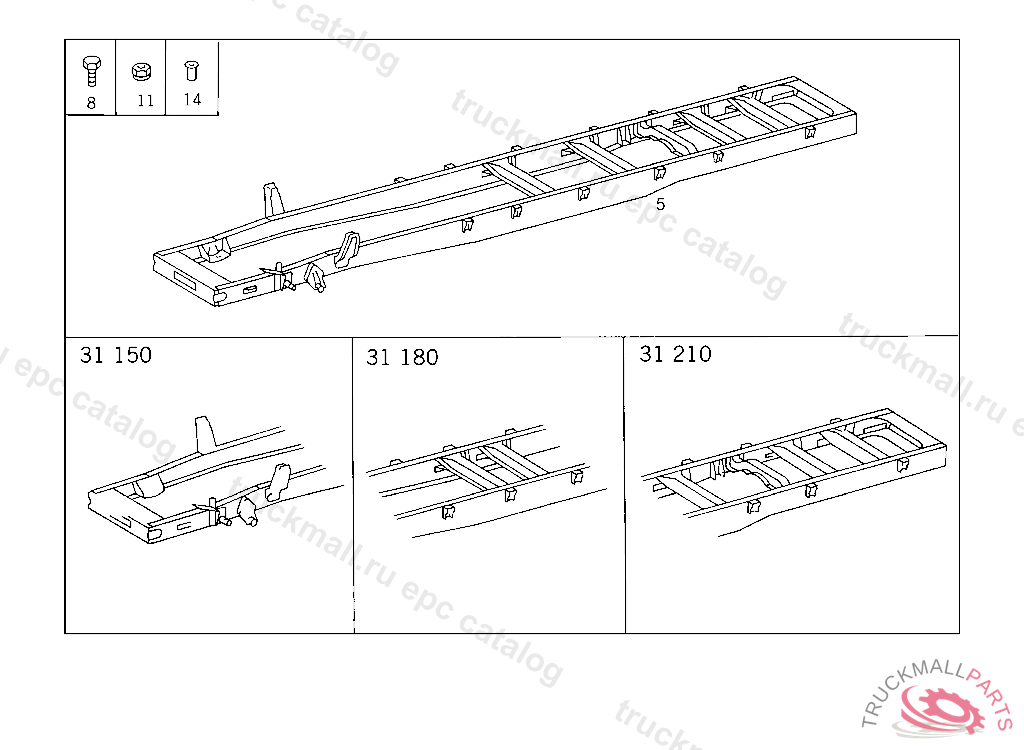 8 11 14

5

31 150

31 180

31 210

truckmall.ru epc catalog

TRUCKMALLPARTS