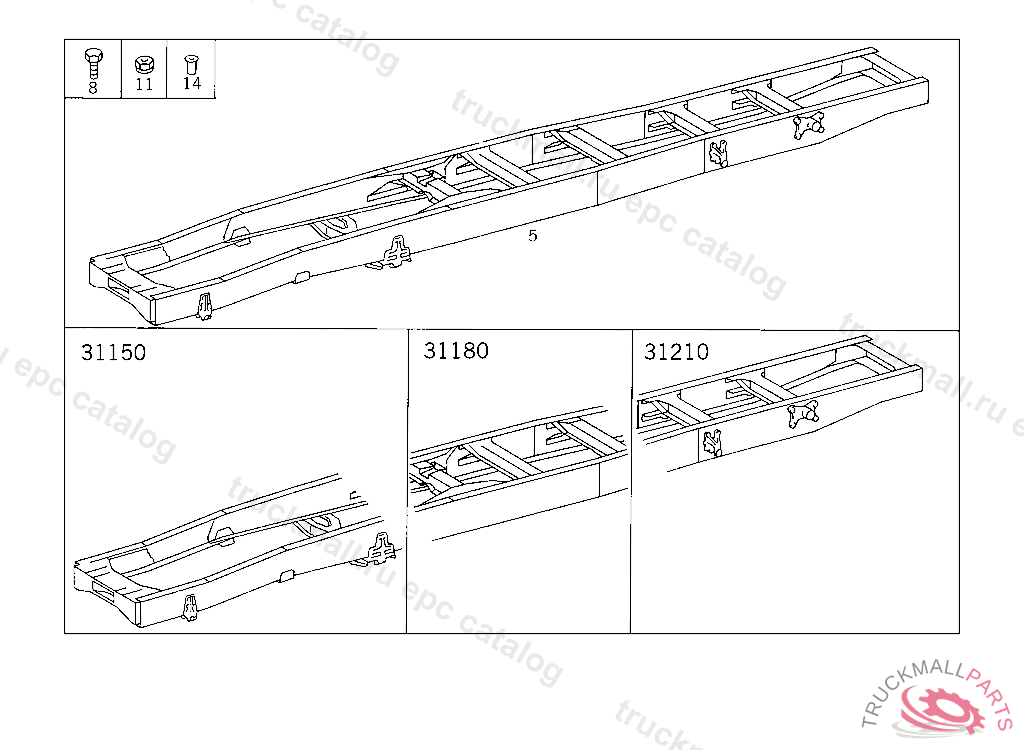 8 11 14

5

31150

31180

31210

truckmall.ru epc catalog

TRUCKMALLPARTS