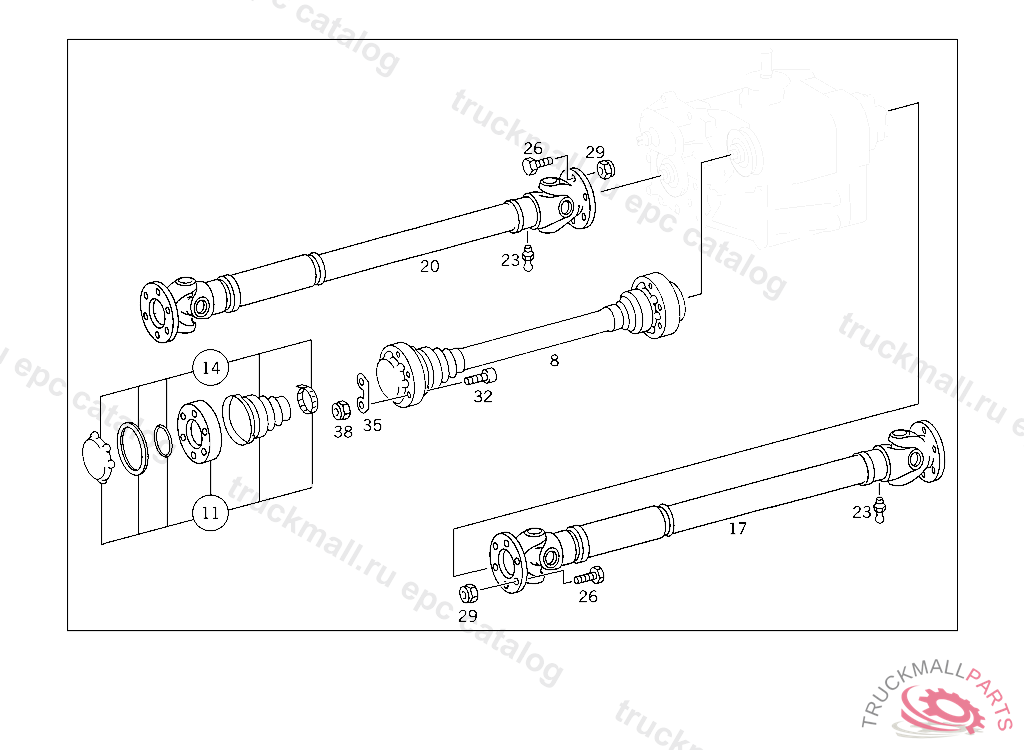 truckmall.ru epc catalog
26
29
20
23
8
14
32
38
35
11
17
23
26
29
TRUCKMALLPARTS