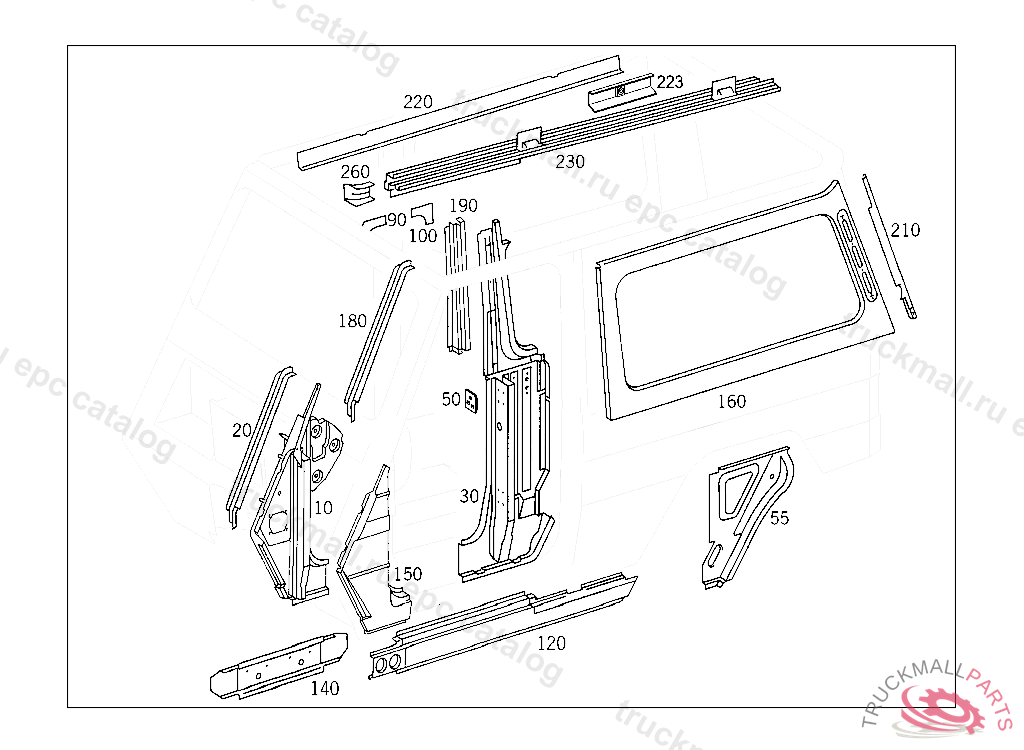 220
223
230
260
90
100
190
210
180
160
50
20
10
30
55
150
120
140
truckmall.ru epc catalog
TRUCKMALLPARTS