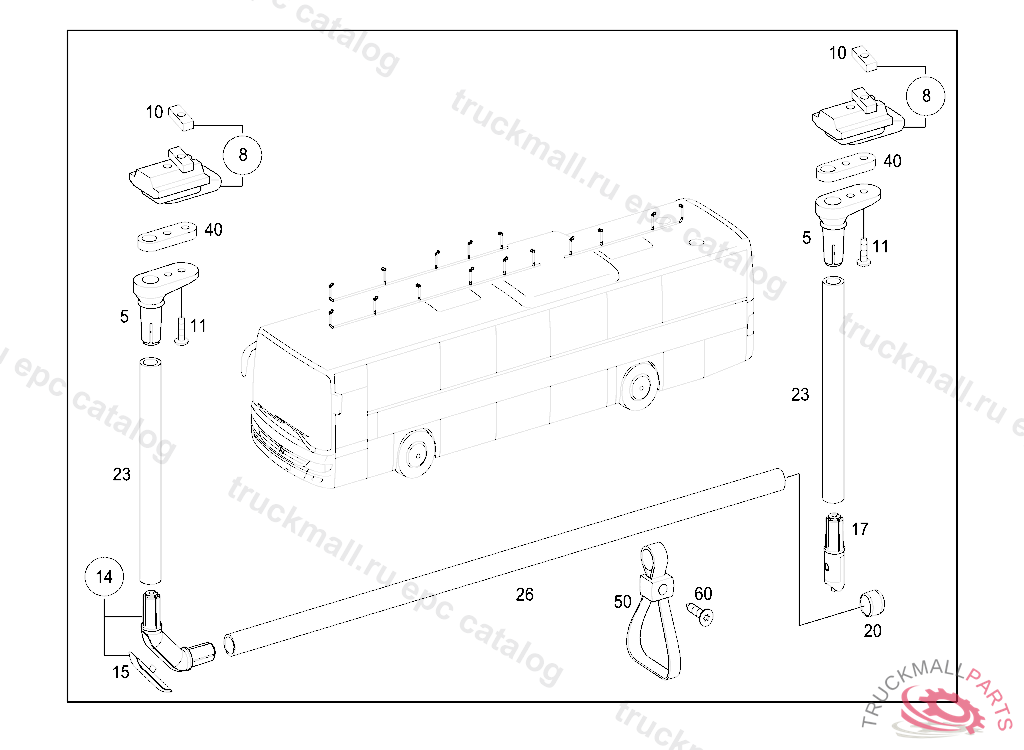 10
8
40
5
11
23
14
15
26
50
60
10
8
40
5
11
23
17
20
truckmall.ru epc catalog
truckmall.ru epc catalog
truckmall.ru epc catalog
truckmall.ru epc catalog
TRUCKMALLPARTS