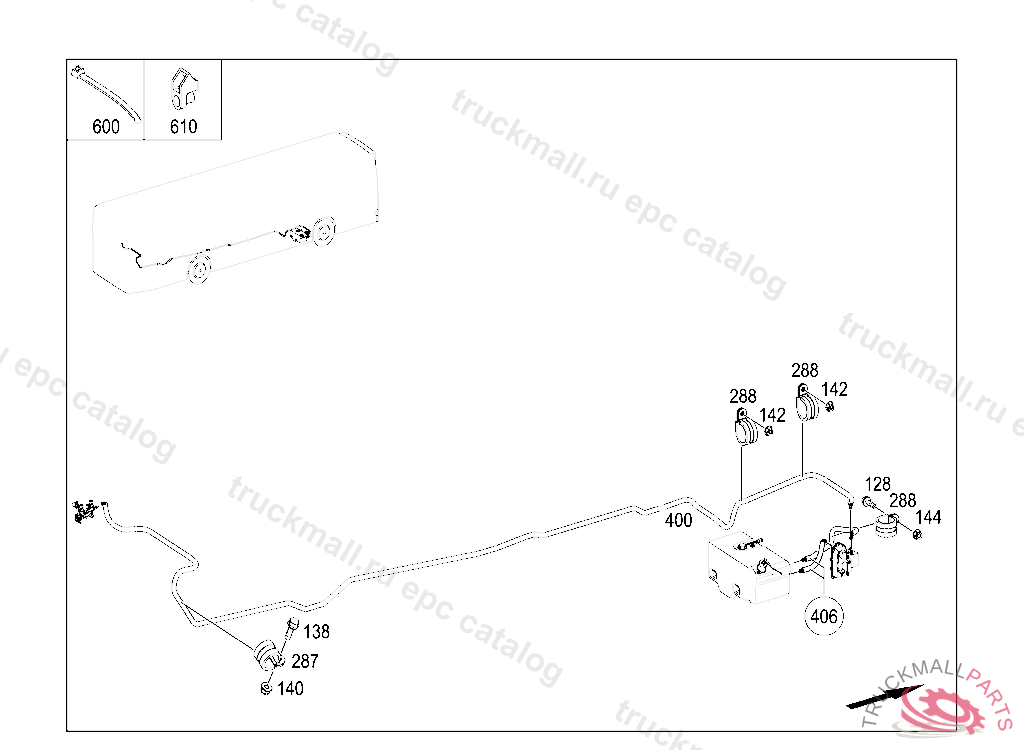 600
610
truckmall.ru epc catalog
288
142
288
142
128
288
144
400
406
138
287
140
TRUCKMALLPARTS