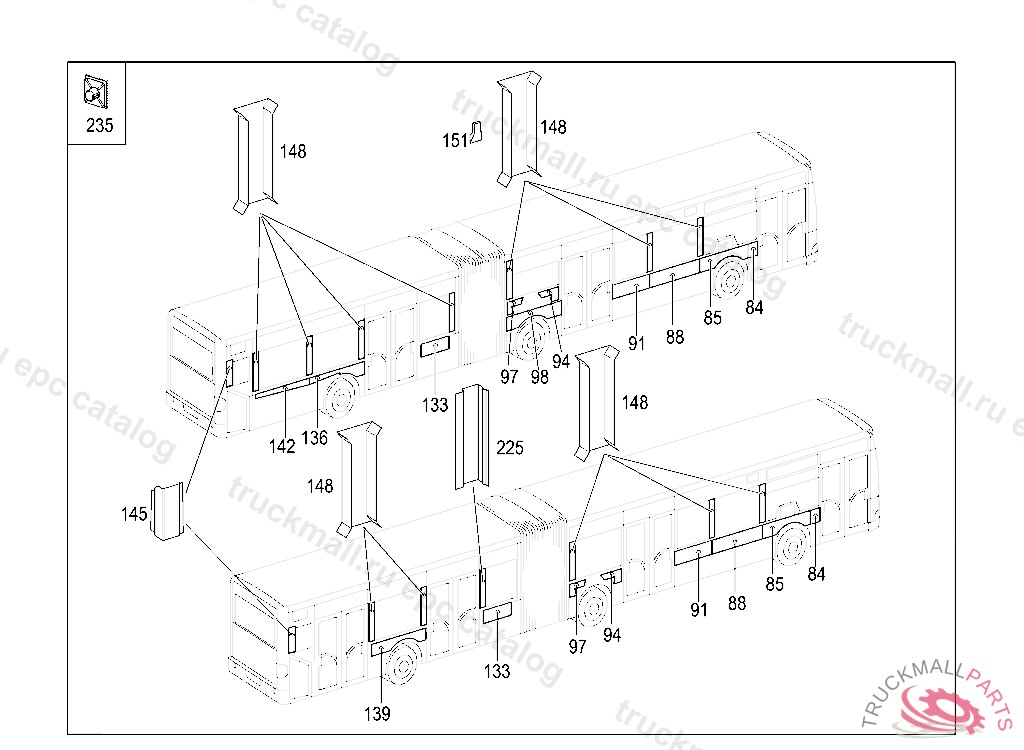 235

148

151

148

91

88

85

84

97

98

94

133

142

136

148

225

148

145

91

88

85

84

97

94

133

139

truckmall.ru epc catalog

TRUCKMALLPARTS