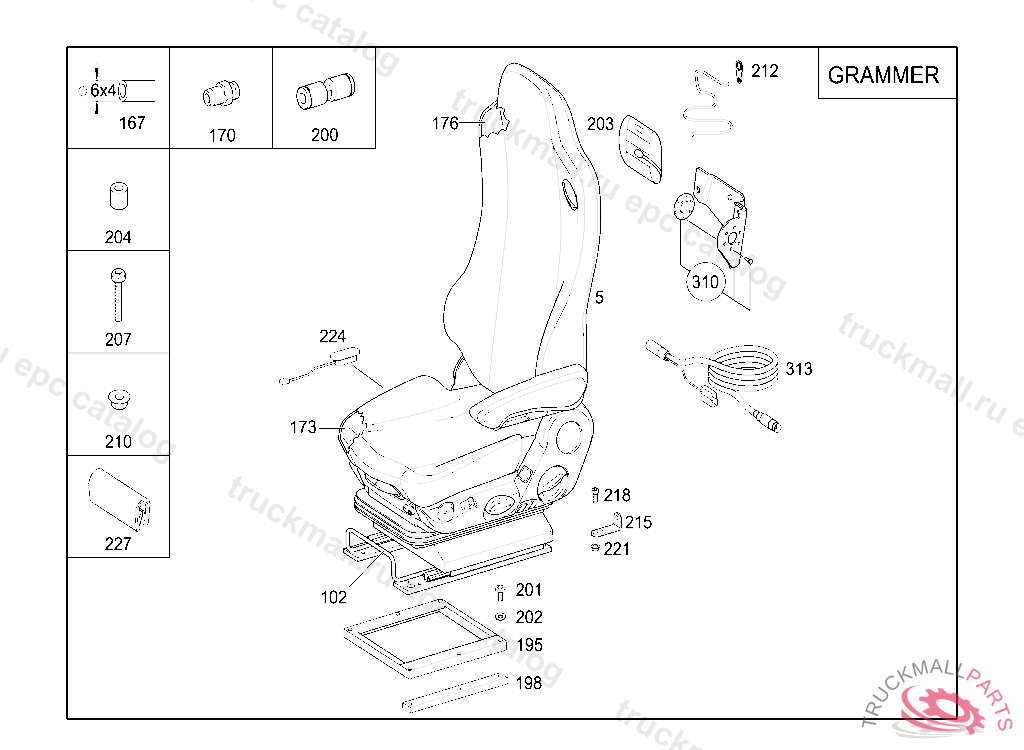 6x4
167
170
200
204
207
210
227
GRAMMER
212
176
203
310
5
224
313
173
218
215
221
102
201
202
195
198
truckmall.ru epc catalog
TRUCKMALLPARTS