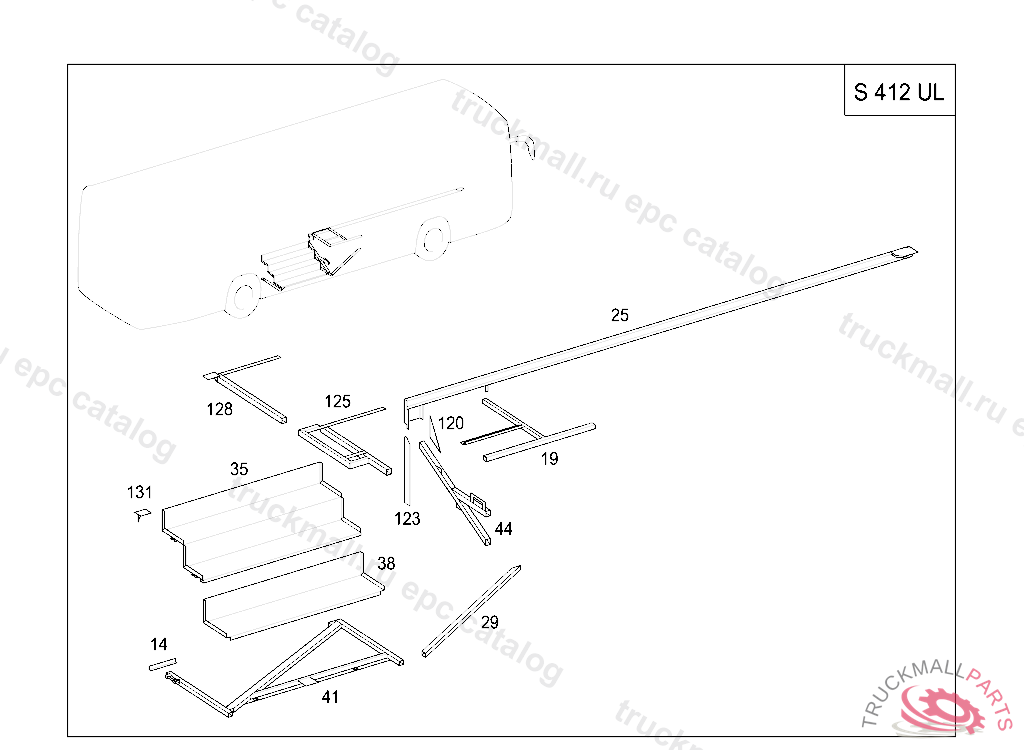 S 412 UL

25

128

125

120

19

35

131

123

44

38

29

14

41

truckmall.ru epc catalog

TRUCKMALLPARTS