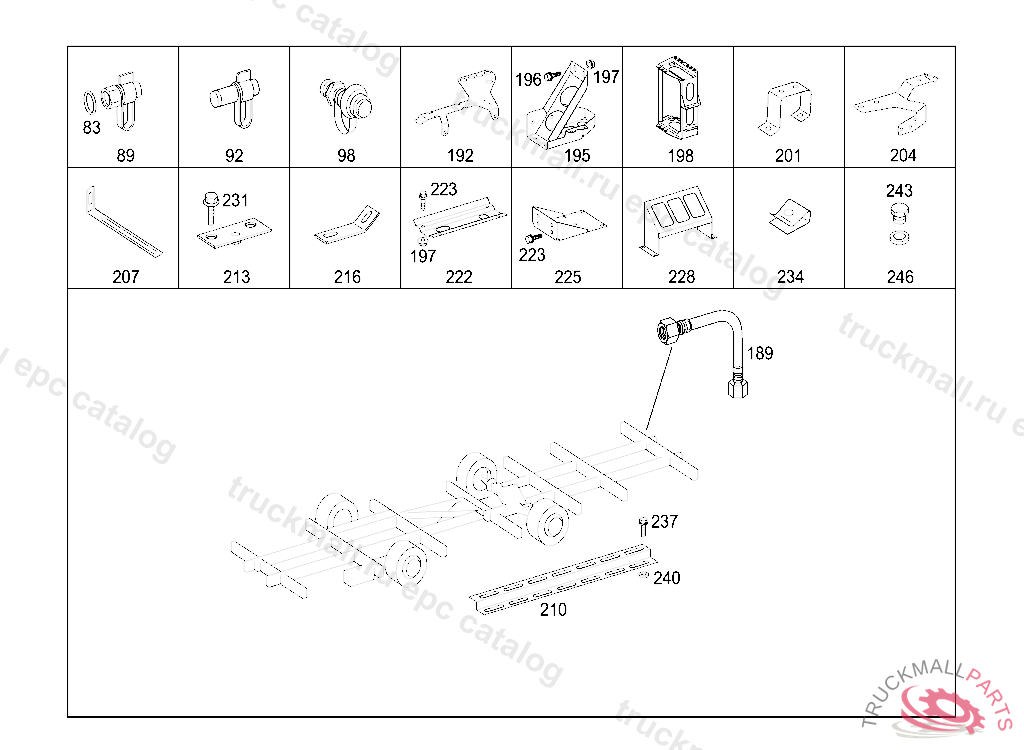 83
89
92
98
192
196
197
195
198
201
204
207
231
213
216
223
197
222
223
225
228
234
243
246
189
237
240
210

truckmall.ru epc catalog
TRUCKMALLPARTS