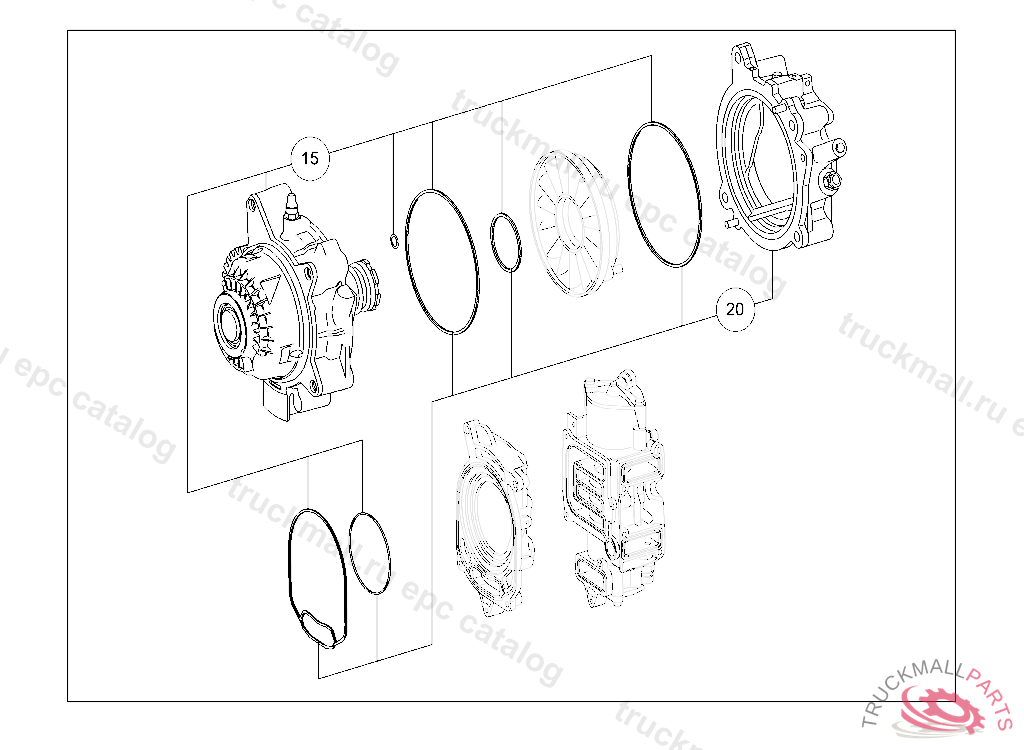 15

20

truckmall.ru epc catalog

TRUCKMALLPARTS