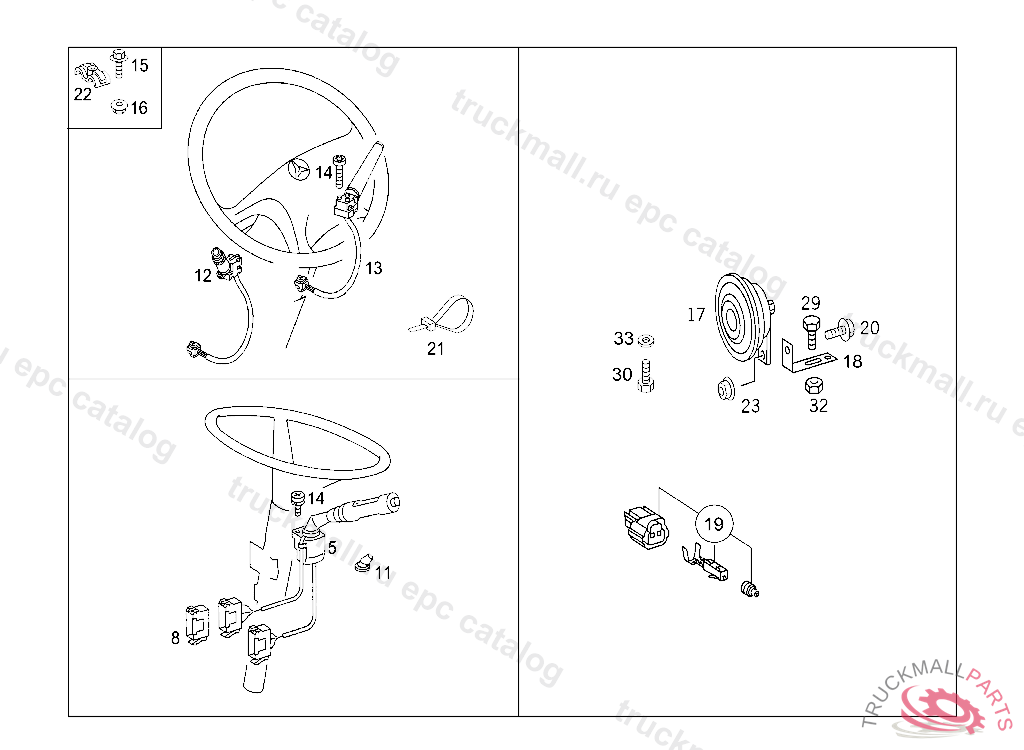 15
22
16
14
12
13
21
14
5
11
8
17
29
20
33
18
30
23
32
19
truckmall.ru epc catalog
TRUCKMALLPARTS