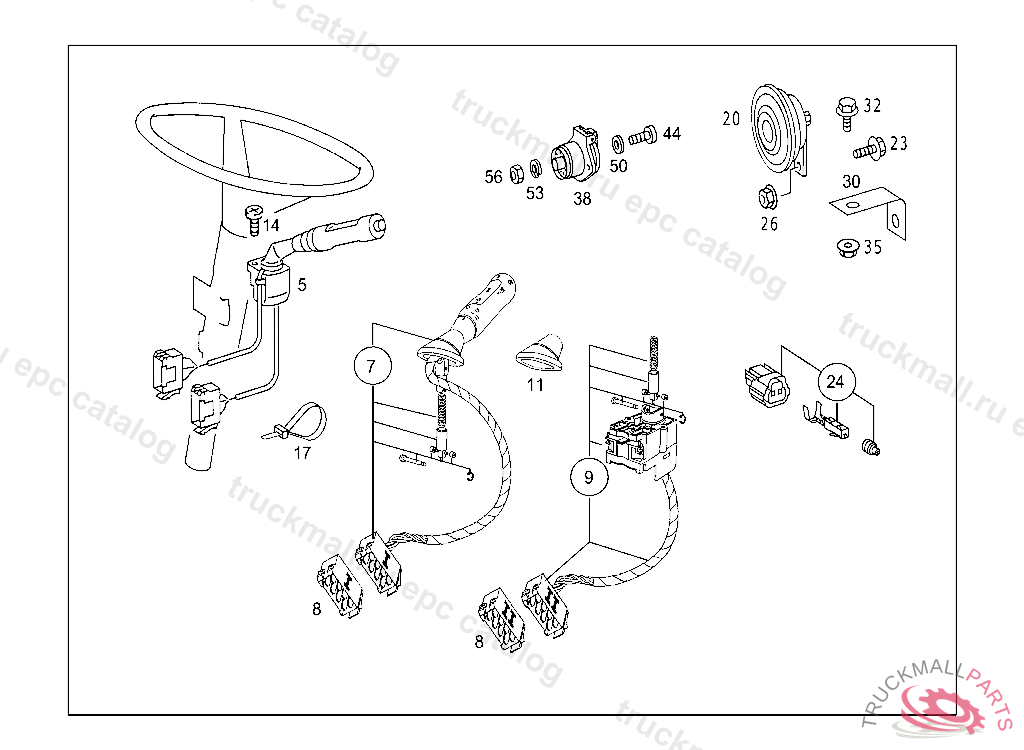 truckmall.ru epc catalog

14
5
17
7
8
11
9
8
56
53
38
50
44
20
32
23
30
26
35
24

TRUCKMALLPARTS