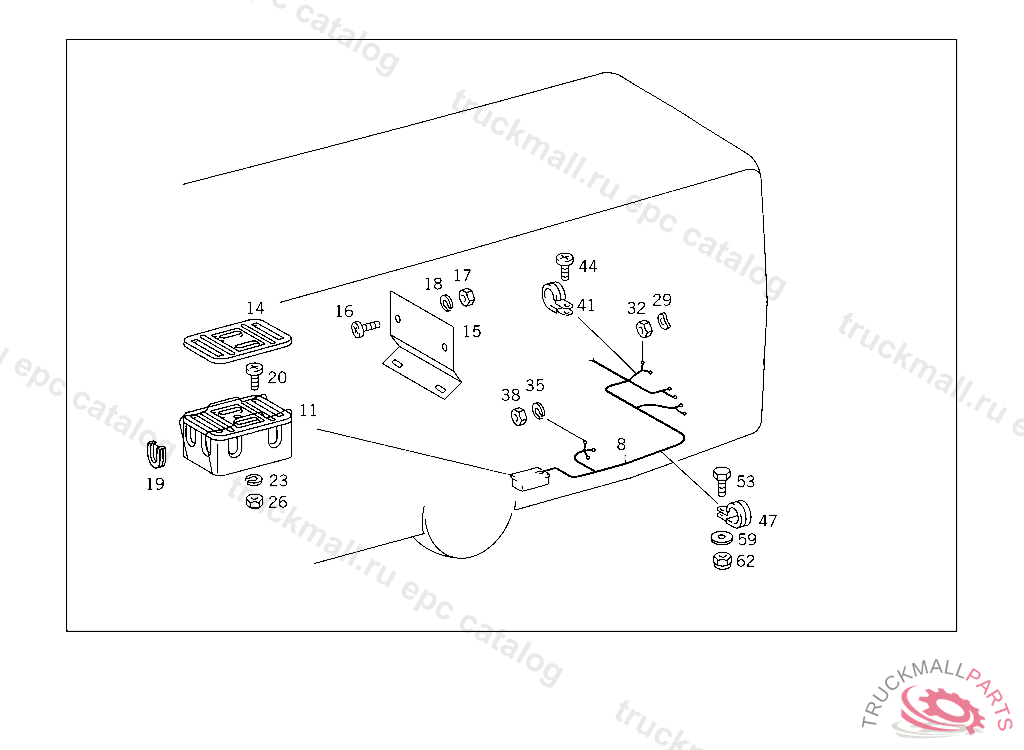 truckmall.ru epc catalog

14
16
18
17
15
44
41
32
29
20
11
38
35
8
19
23
26
53
47
59
62

TRUCKMALLPARTS