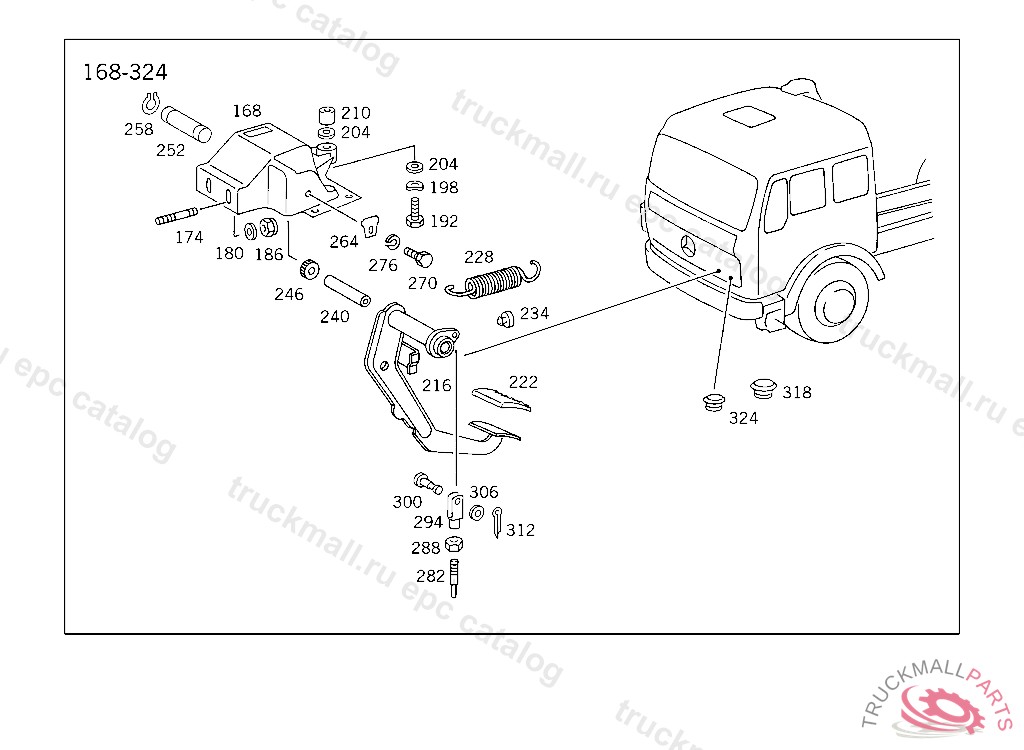 168-324

258
252
168
210
204
204
198
192
174
180
186
264
276
270
228
246
240
234
216
222
300
306
294
312
288
282
318
324

truckmall.ru epc catalog

TRUCKMALLPARTS