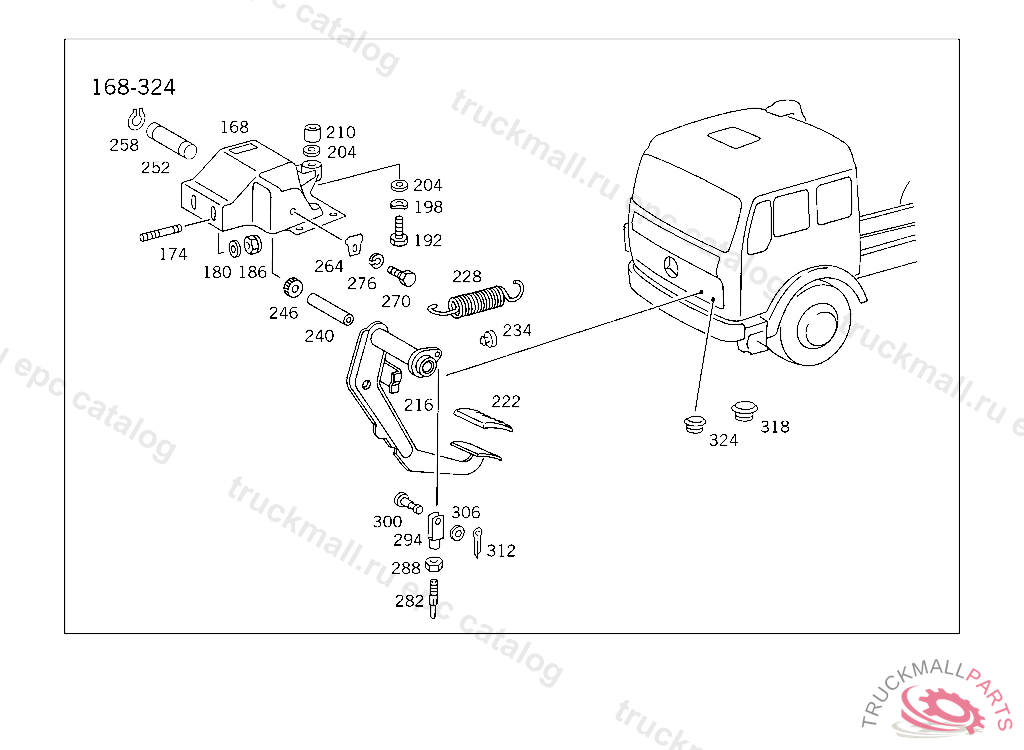 168-324

258
252
168
210
204
204
198
192
174
180
186
264
276
270
228
246
240
234
216
222
324
318
300
306
294
312
288
282

truckmall.ru epc catalog

TRUCKMALLPARTS