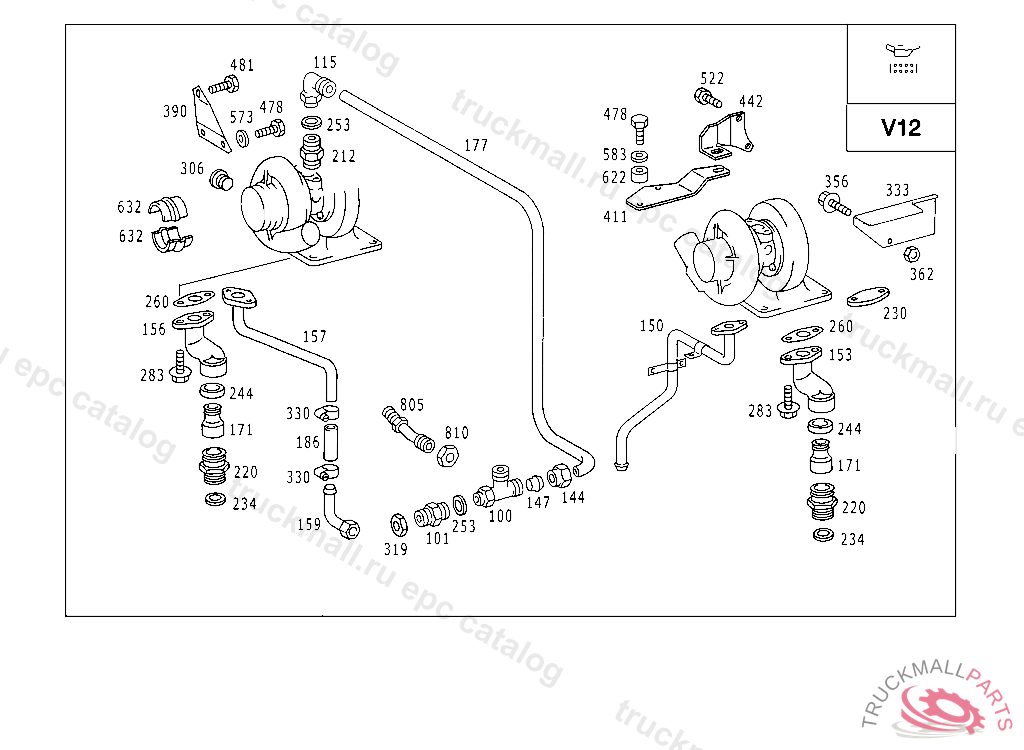 V12

481
115
390
573
478
253
212
177
306
632
632
260
156
157
283
244
171
220
234
330
186
330
159
805
810
319
101
253
100
147
144
522
442
478
583
622
411
356
333
362
230
150
260
153
283
244
171
220
234

truckmall.ru epc catalog

TRUCKMALLPARTS