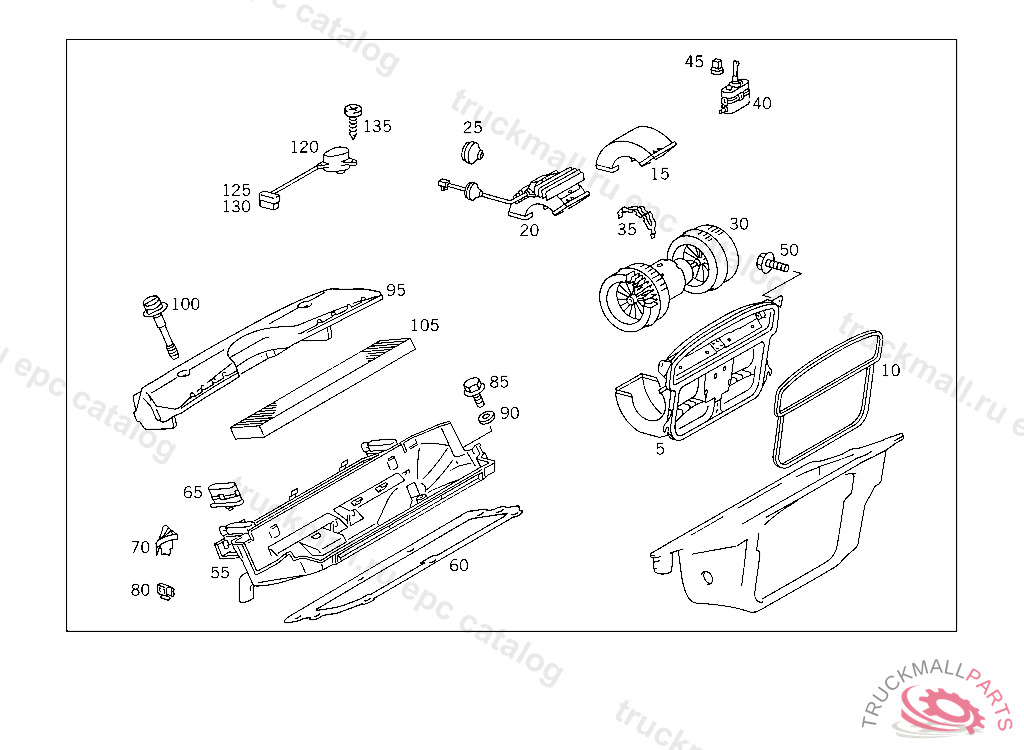 45
40
135
25
120
15
125
130
20
35
30
50
100
95
105
10
85
90
5
65
70
55
60
80
truckmall.ru epc catalog
TRUCKMALLPARTS