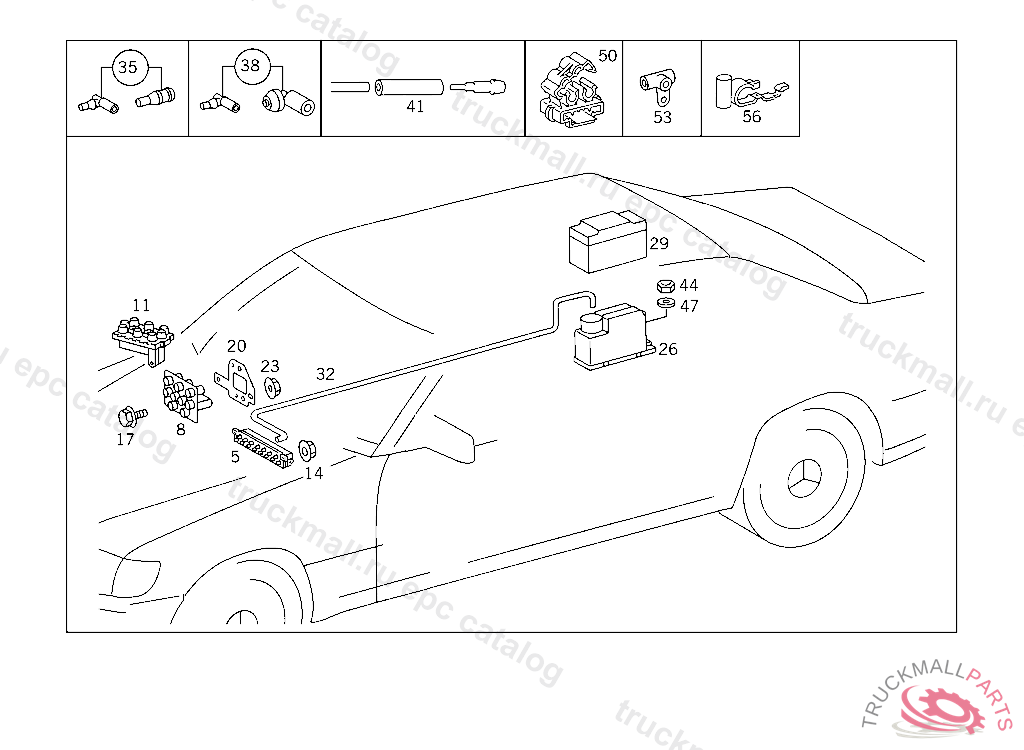 35

38

41

50

53

56

29

44

47

26

11

20

23

32

17

8

5

14

truckmall.ru epc catalog

TRUCKMALLPARTS