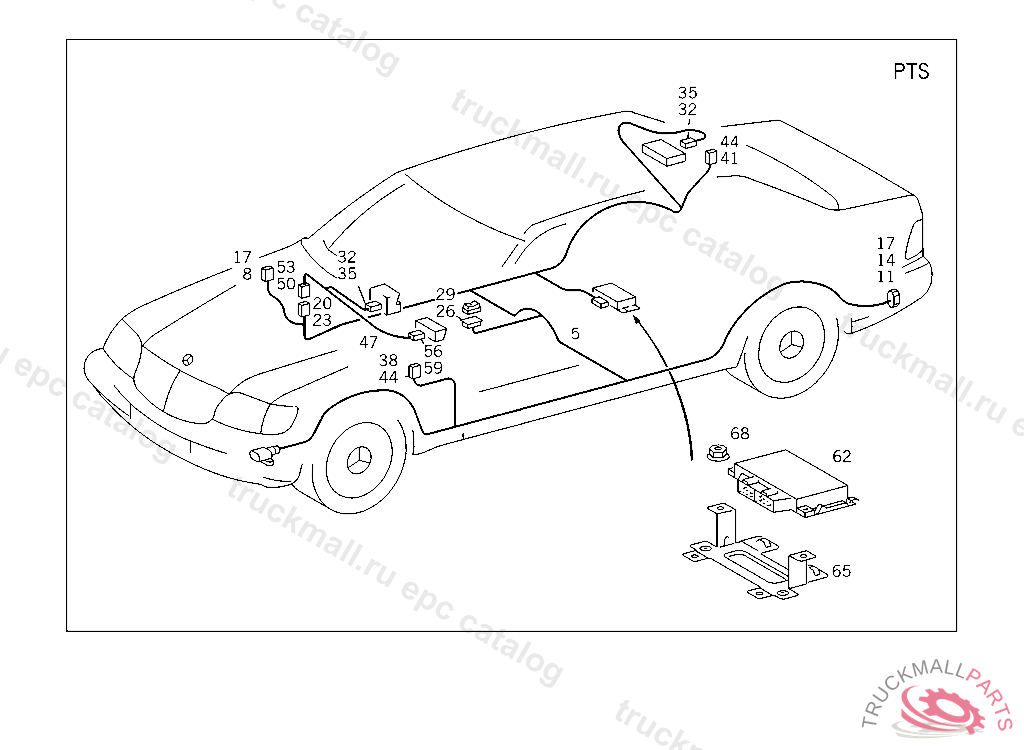 PTS

35
32
44
41
17
14
11
17
8
53
50
20
23
32
35
29
26
47
56
38
44
59
5
68
62
65

truckmall.ru epc catalog

TRUCKMALLPARTS