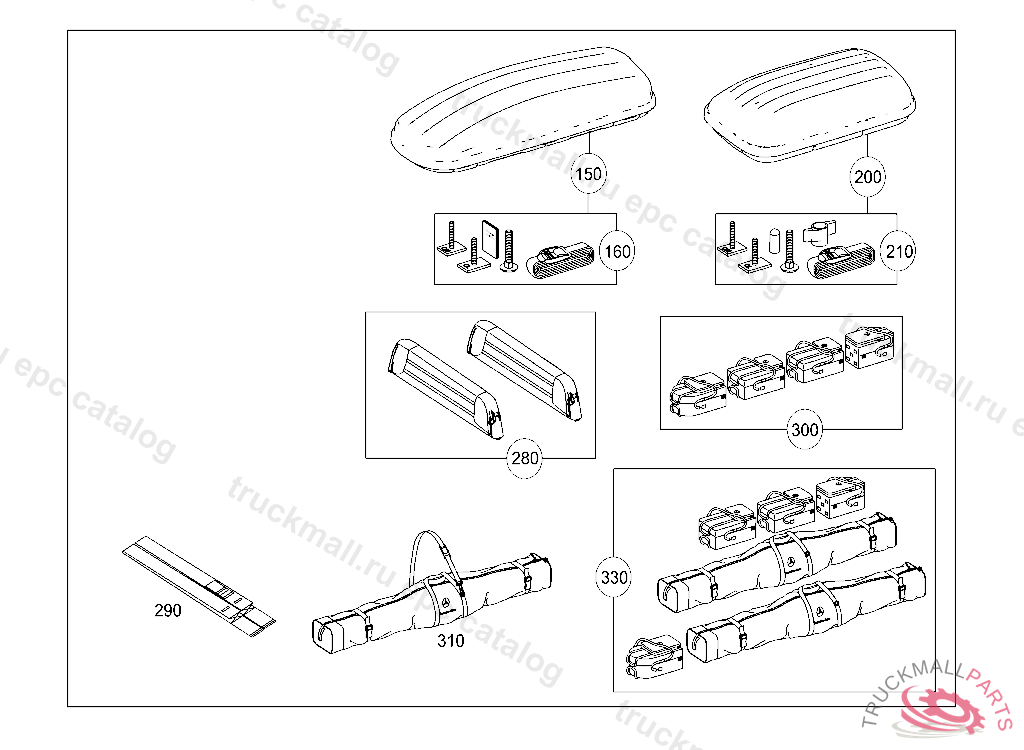 150
200
160
210
280
300
290
310
330
truckmall.ru epc catalog
TRUCKMALLPARTS