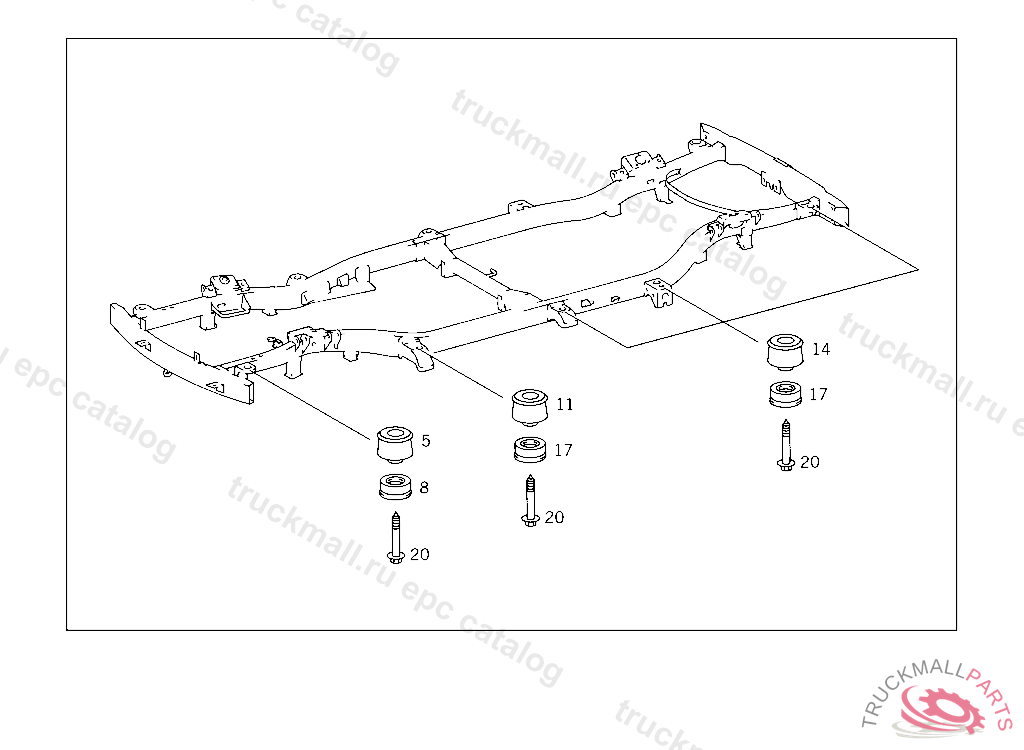 truckmall.ru epc catalog

14

17

20

11

17

20

5

8

20

TRUCKMALLPARTS