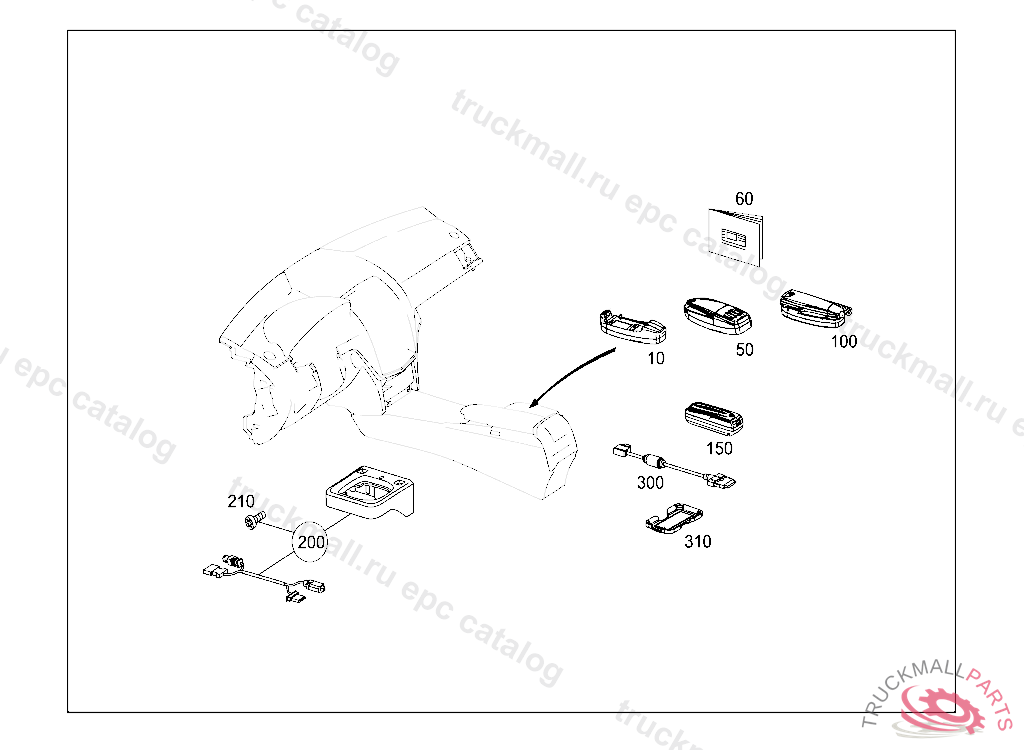 truckmall.ru epc catalog

60

10

50

100

150

300

310

210

200

TRUCKMALLPARTS